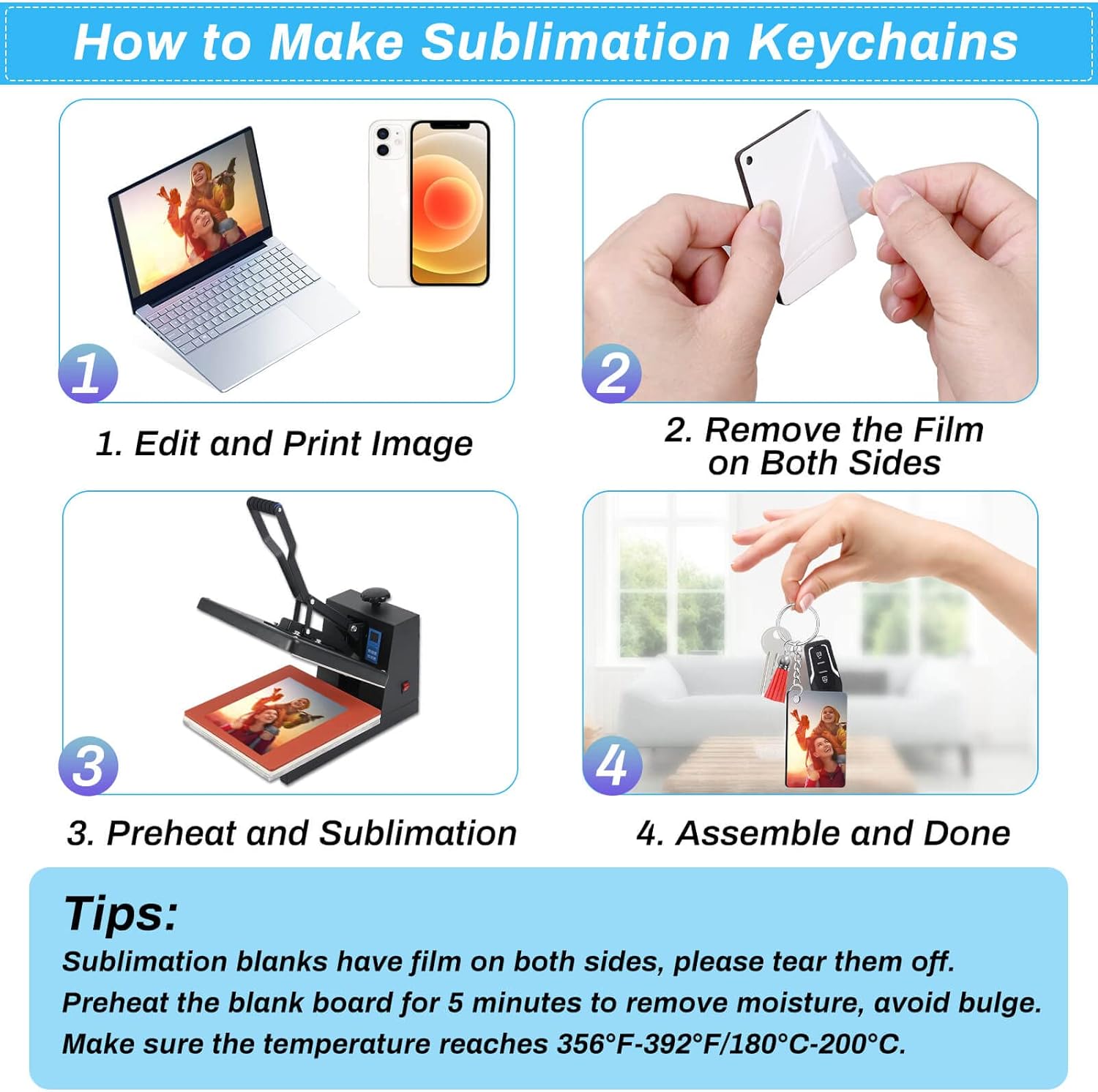 How to Make Sublimation Keychains

1

1. Edit and Print Image

2

2. Remove the Film on Both Sides

3

3. Preheat and Sublimation

4

4. Assemble and Done

Tips:

Sublimation blanks have film on both sides, please tear them off.
Preheat the blank board for 5 minutes to remove moisture, avoid bulge.
Make sure the temperature reaches 356°F-392°F/180°C-200°C.