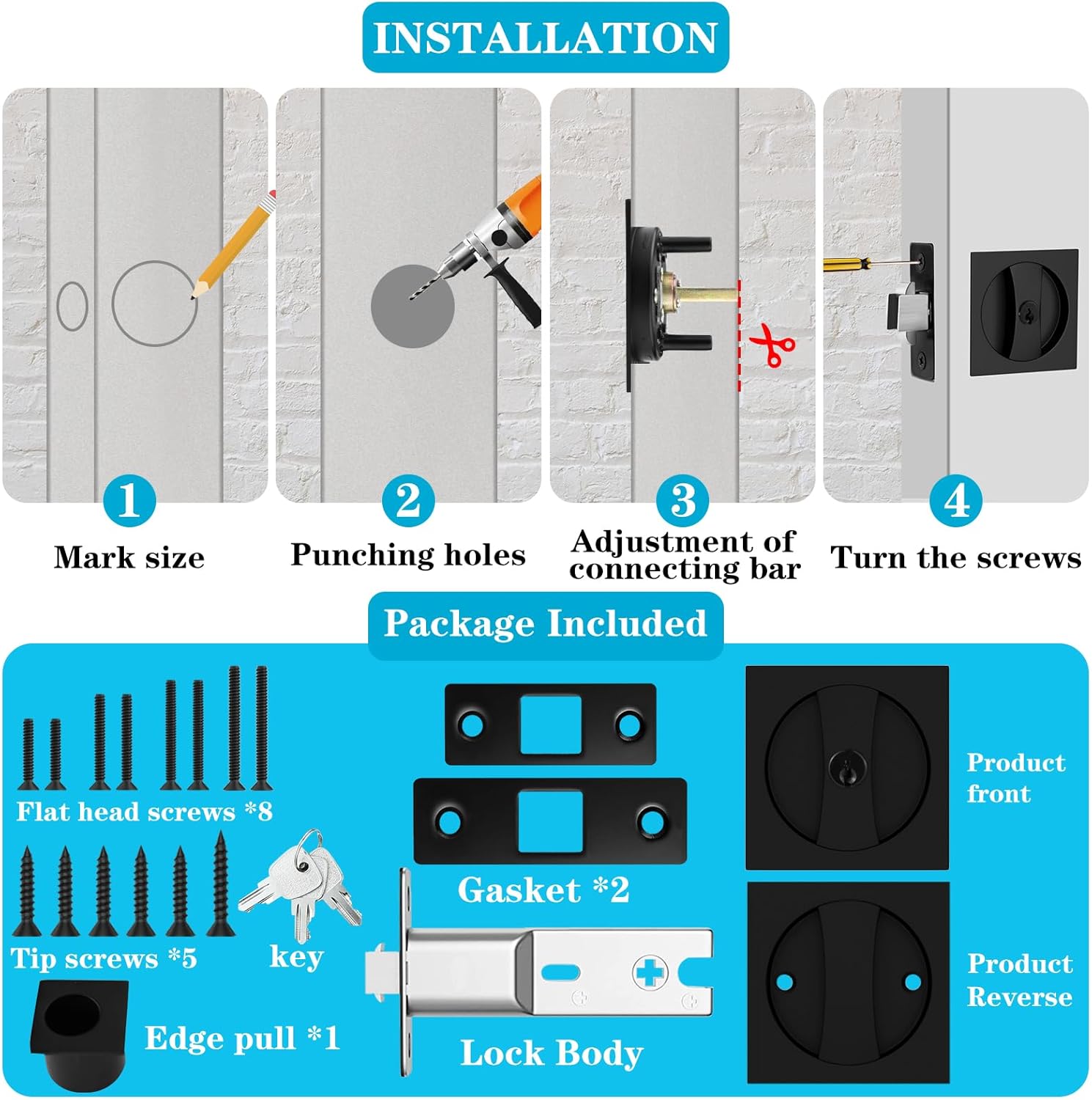 INSTALLATION

1
Mark size

2
Punching holes

3
Adjustment of connecting bar

4
Turn the screws

Package Included

Flat head screws *8

Tip screws *5

key

Edge pull *1

Gasket *2

Lock Body

Product front

Product Reverse