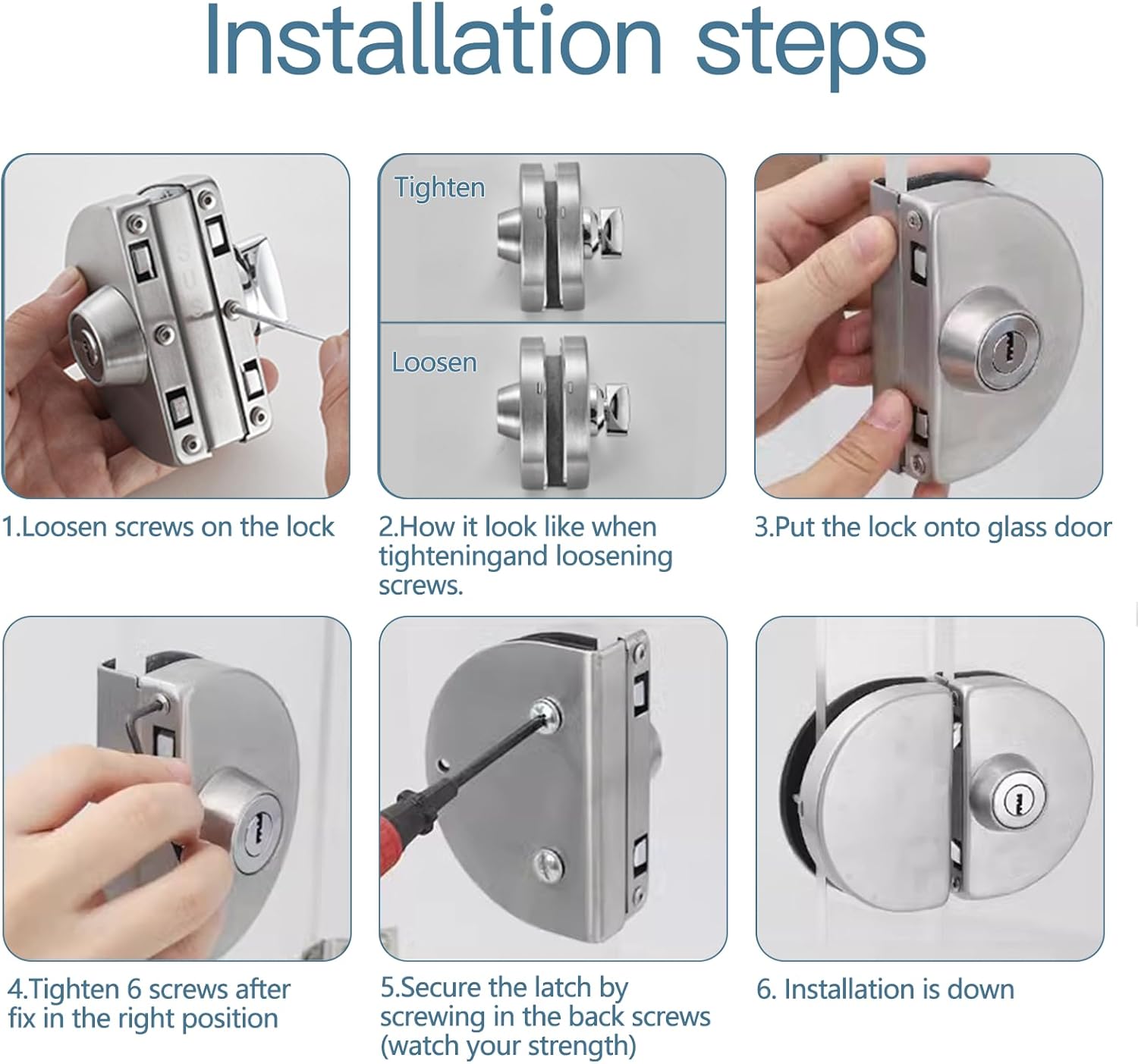 Installation steps

SUS

1.Loosen screws on the lock

Tighten

Loosen

2.How it look like when tighteningand loosening screws.

3.Put the lock onto glass door

4.Tighten 6 screws after fix in the right position

5.Secure the latch by screwing in the back screws (watch your strength)

6. Installation is down