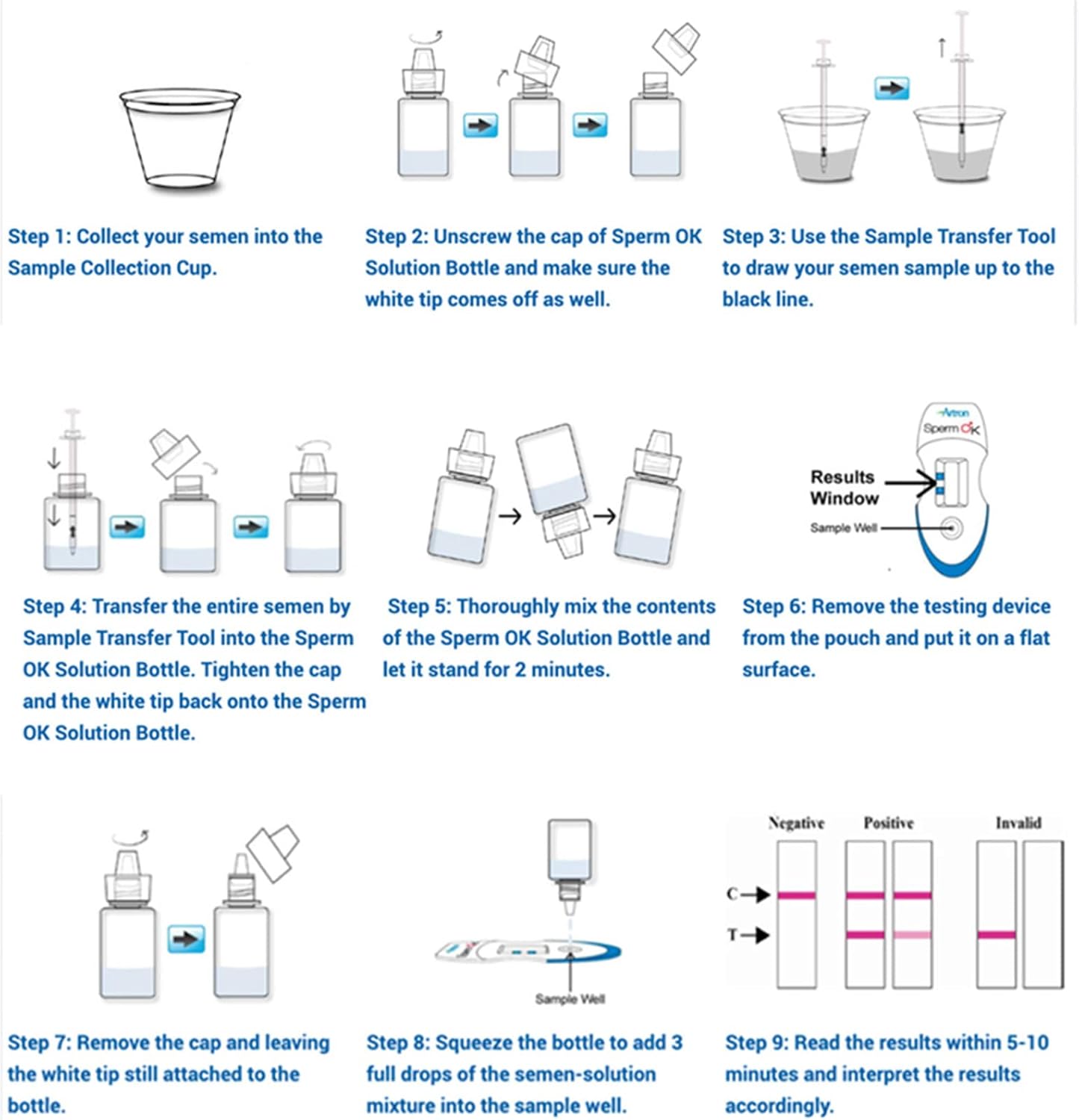 Step 1: Collect your semen into the Sample Collection Cup.

Step 2: Unscrew the cap of Sperm OK Solution Bottle and make sure the white tip comes off as well.

Step 3: Use the Sample Transfer Tool to draw your semen sample up to the black line.

Step 4: Transfer the entire semen by Sample Transfer Tool into the Sperm OK Solution Bottle. Tighten the cap and the white tip back onto the Sperm OK Solution Bottle.

Step 5: Thoroughly mix the contents of the Sperm OK Solution Bottle and let it stand for 2 minutes.

Artron
Sperm OK
Results Window
Sample Well

Step 6: Remove the testing device from the pouch and put it on a flat surface.

Step 7: Remove the cap and leaving the white tip still attached to the bottle.

Sample Well

Step 8: Squeeze the bottle to add 3 full drops of the semen-solution mixture into the sample well.

Negative
Positive
Invalid
C
T

Step 9: Read the results within 5-10 minutes and interpret the results accordingly.