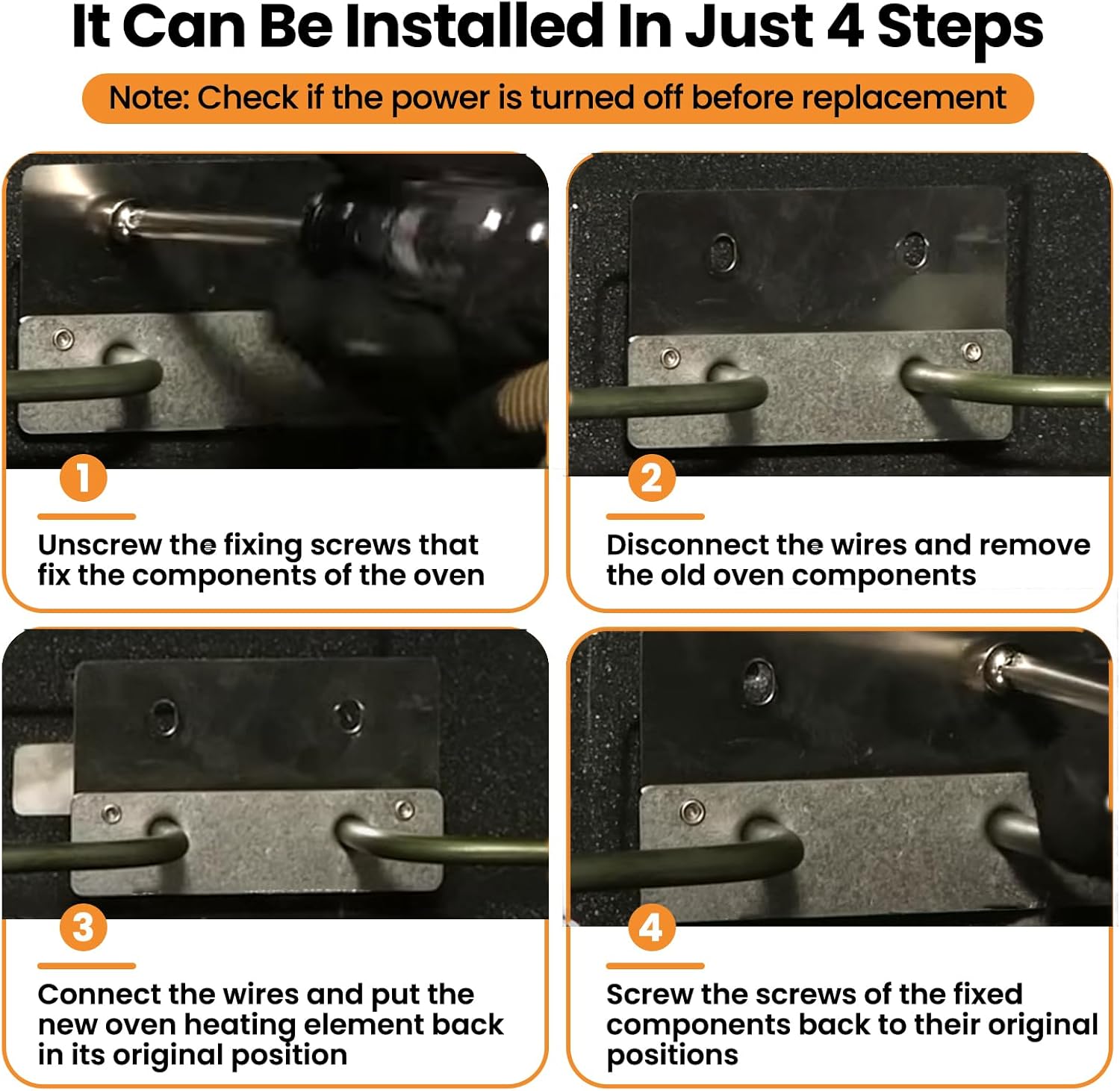 It Can Be Installed In Just 4 Steps

Note: Check if the power is turned off before replacement

1

Unscrew the fixing screws that fix the components of the oven

2

Disconnect the wires and remove the old oven components

3

Connect the wires and put the new oven heating element back in its original position

4

Screw the screws of the fixed components back to their original positions