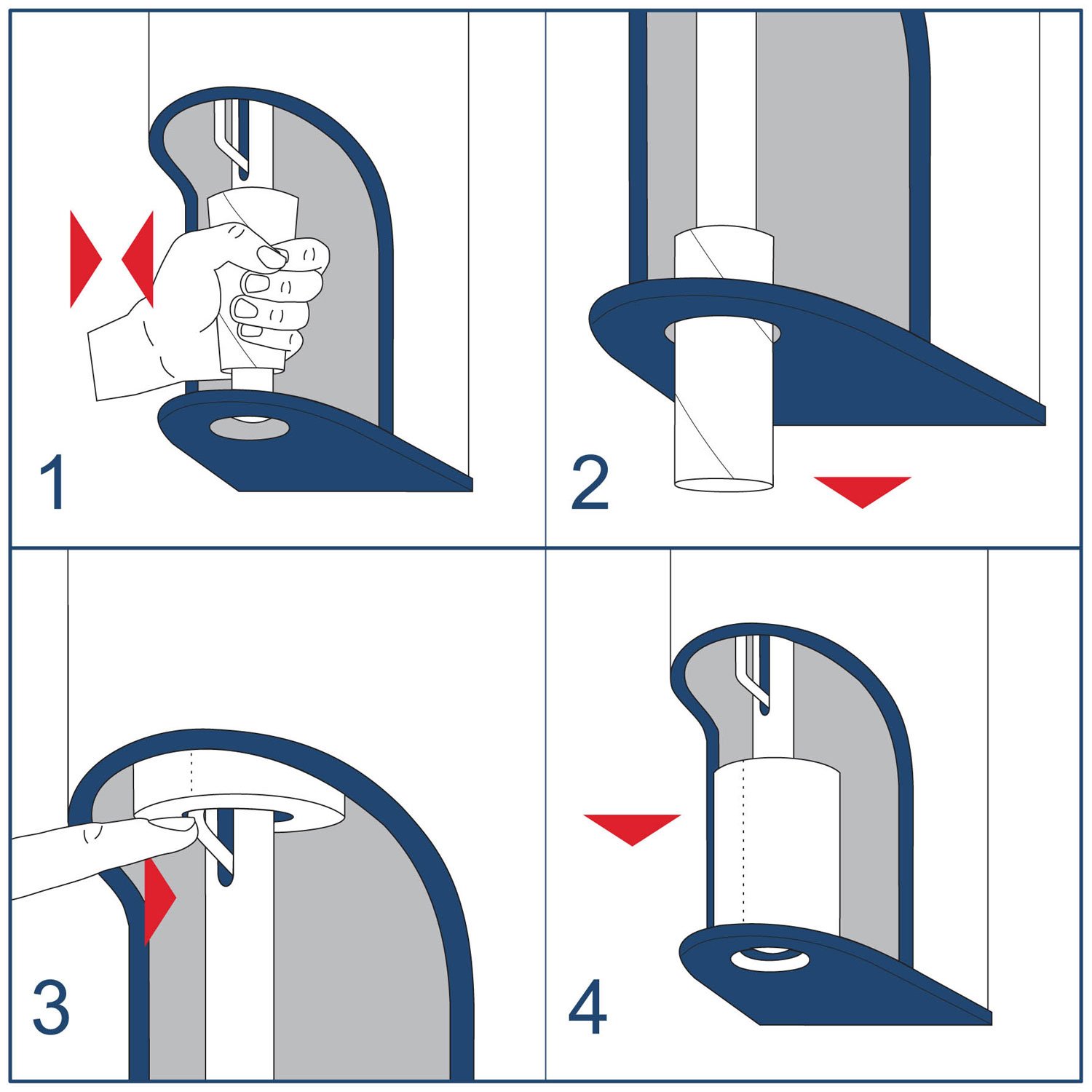 1

2

3

4