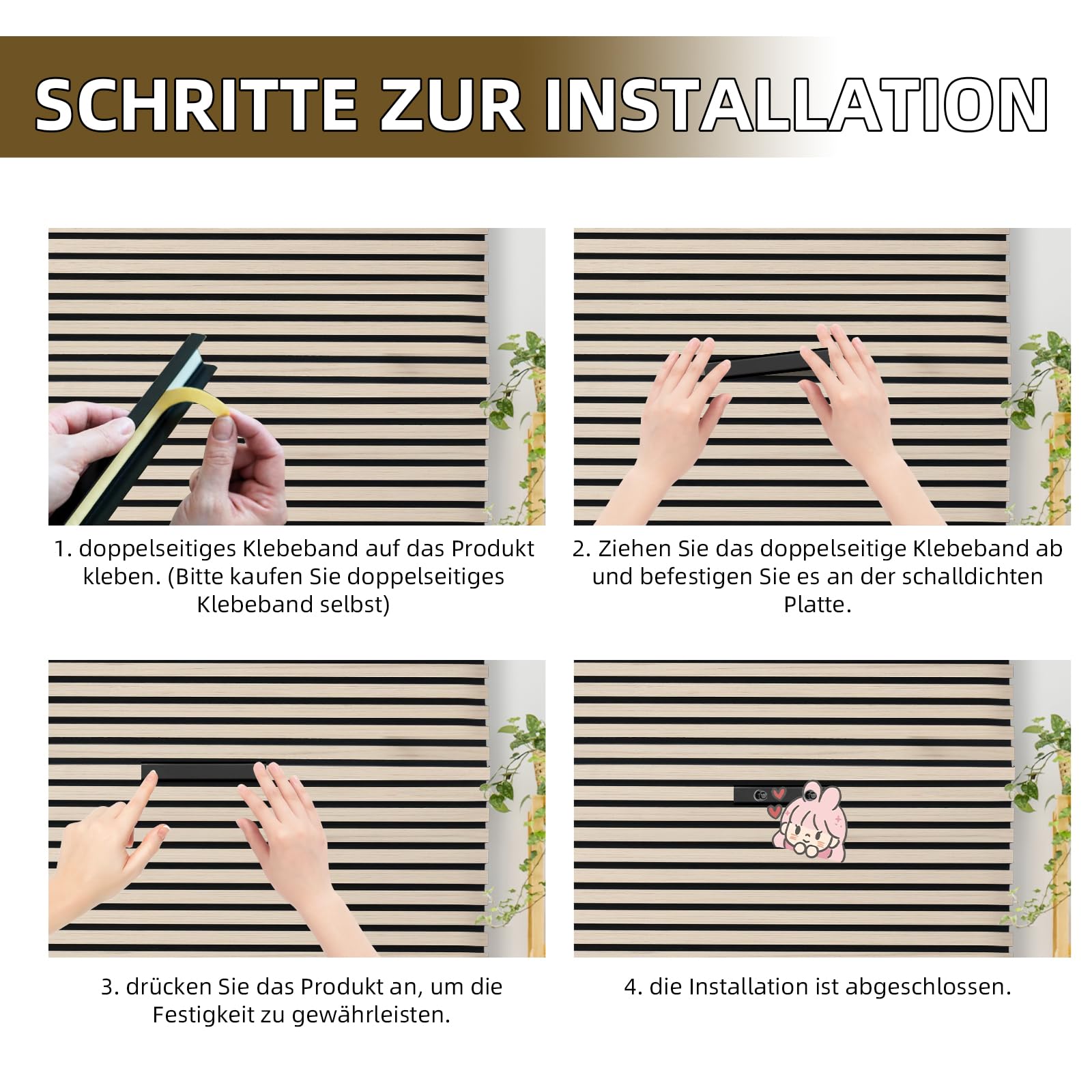 SCHRITTE ZUR INSTALLATION

1. doppelseitiges Klebeband auf das Produkt kleben. (Bitte kaufen Sie doppelseitiges Klebeband selbst)

2. Ziehen Sie das doppelseitige Klebeband ab und befestigen Sie es an der schalldichten Platte.

3. drücken Sie das Produkt an, um die Festigkeit zu gewährleisten.

4. die Installation ist abgeschlossen.