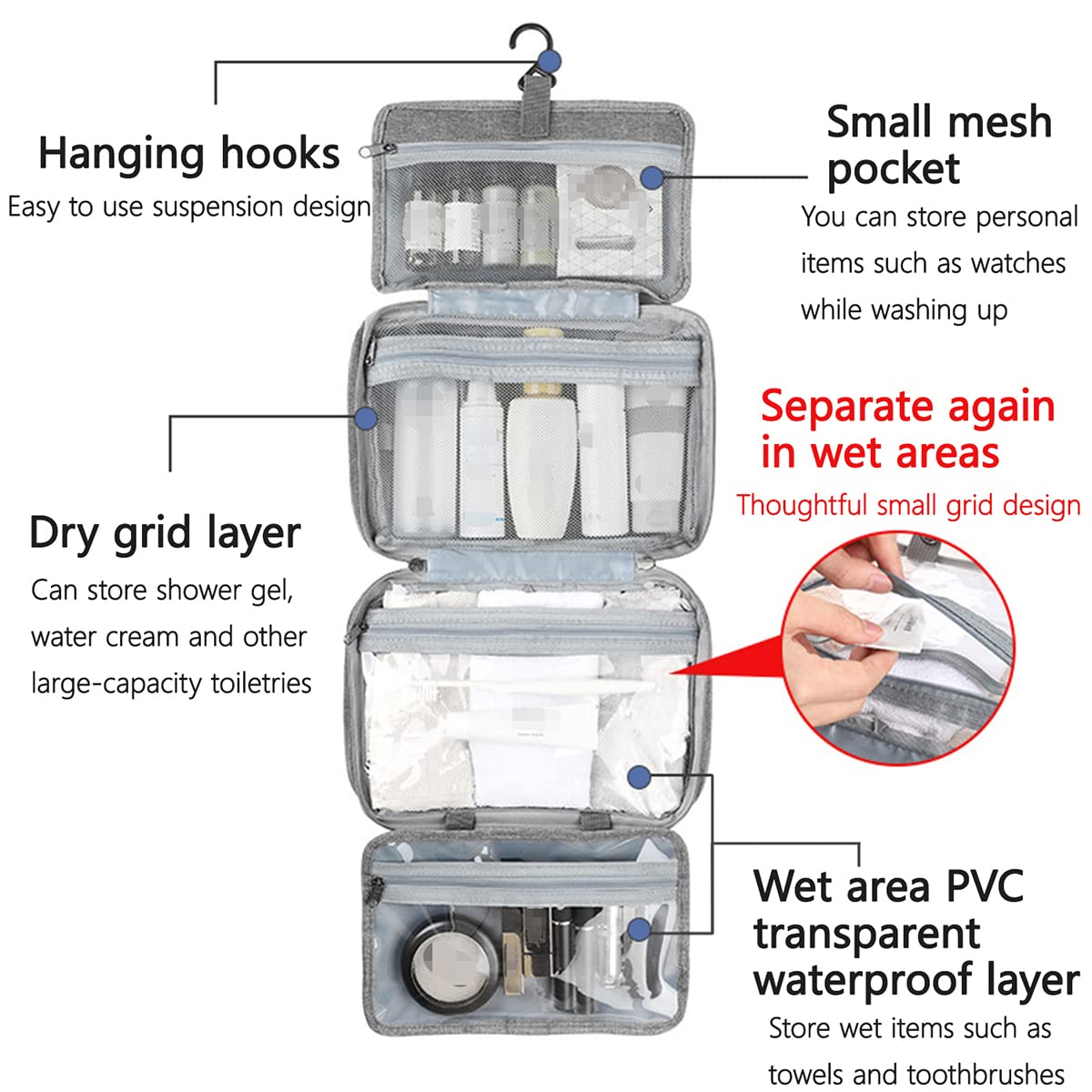 Hanging hooks
Easy to use suspension design

Small mesh pocket
You can store personal items such as watches while washing up

Separate again in wet areas
Thoughtful small grid design

Dry grid layer
Can store shower gel, water cream and other large-capacity toiletries

Wet area PVC transparent waterproof layer
Store wet items such as towels and toothbrushes