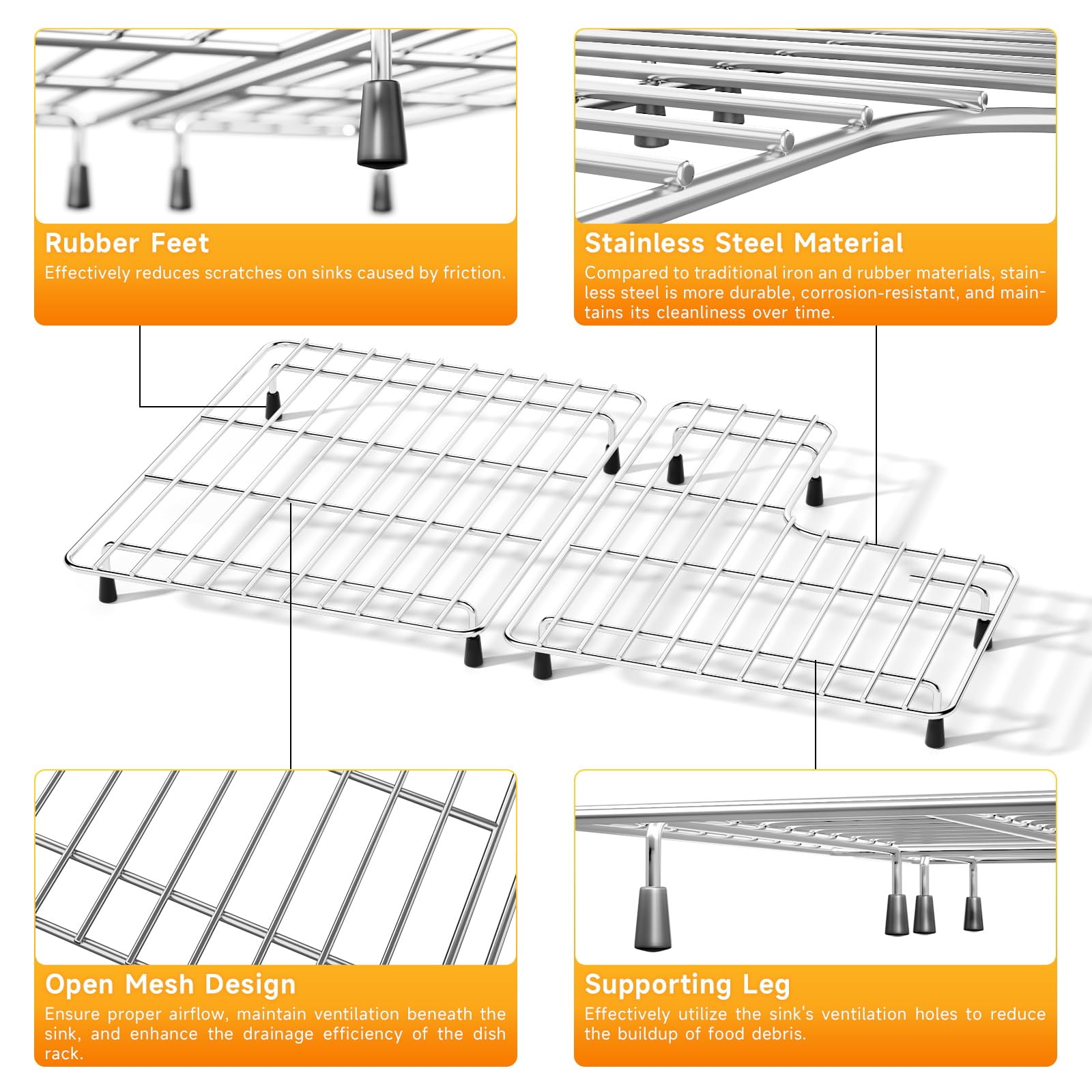 Rubber Feet
Effectively reduces scratches on sinks caused by friction.

Stainless Steel Material
Compared to traditional iron an d rubber materials, stainless steel is more durable, corrosion-resistant, and maintains its cleanliness over time.

Open Mesh Design
Ensure proper airflow, maintain ventilation beneath the sink, and enhance the drainage efficiency of the dish rack.

Supporting Leg
Effectively utilize the sink's ventilation holes to reduce the buildup of food debris.