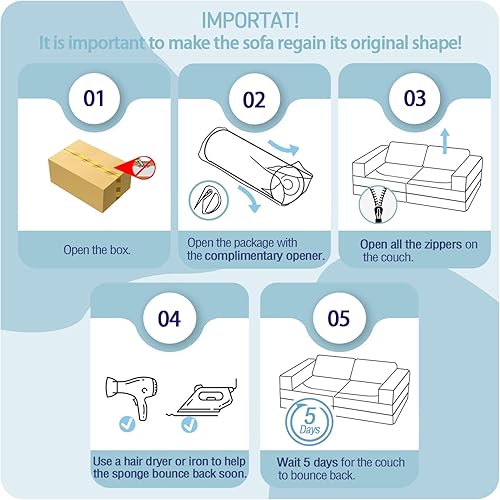 IMPORTAT!
It is important to make the sofa regain its original shape!

01

Open the box.

02

Open the package with the complimentary opener.

03

Open all the zippers on the couch.

04

Use a hair dryer or iron to help the sponge bounce back soon.

05

5 Days

Wait 5 days for the couch to bounce back.