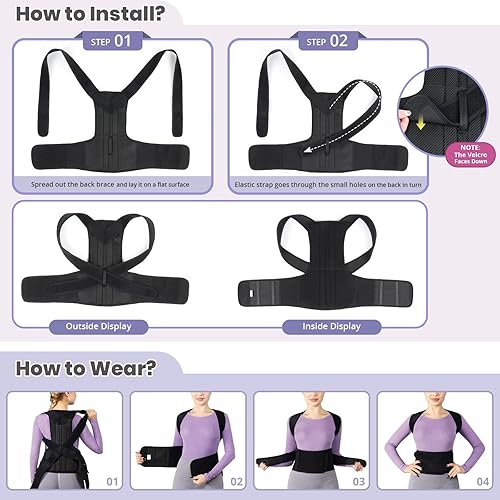 How to Install?

STEP 01

Spread out the back brace and lay it on a flat surface

STEP 02

Elastic strap goes through the small holes on the back in turn

NOTE: The Velcro Faces Down

Outside Display

Inside Display

How to Wear?

01

02

03

04