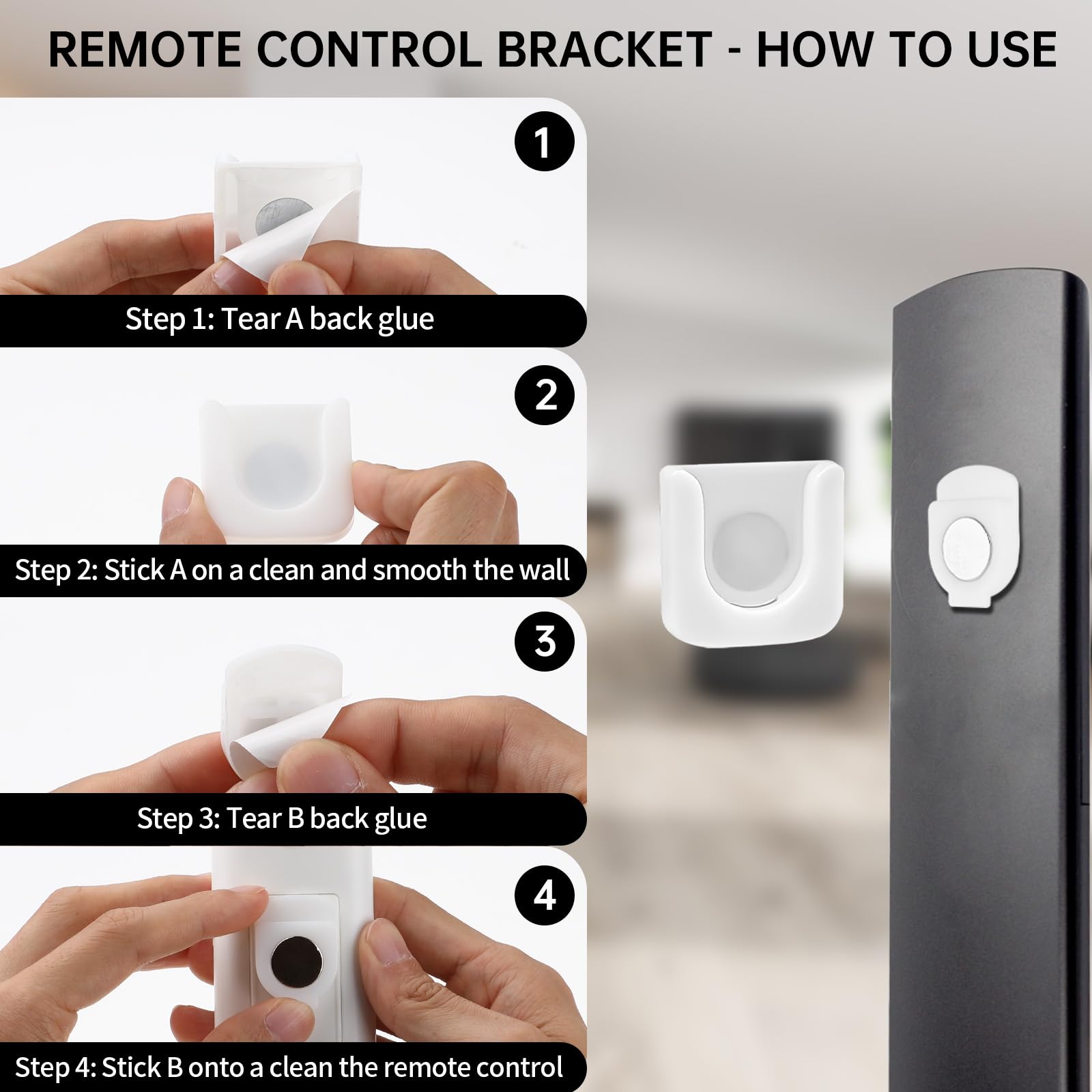 REMOTE CONTROL BRACKET - HOW TO USE

1

Step 1: Tear A back glue

2

Step 2: Stick A on a clean and smooth the wall

3

Step 3: Tear B back glue

4

Step 4: Stick B onto a clean the remote control