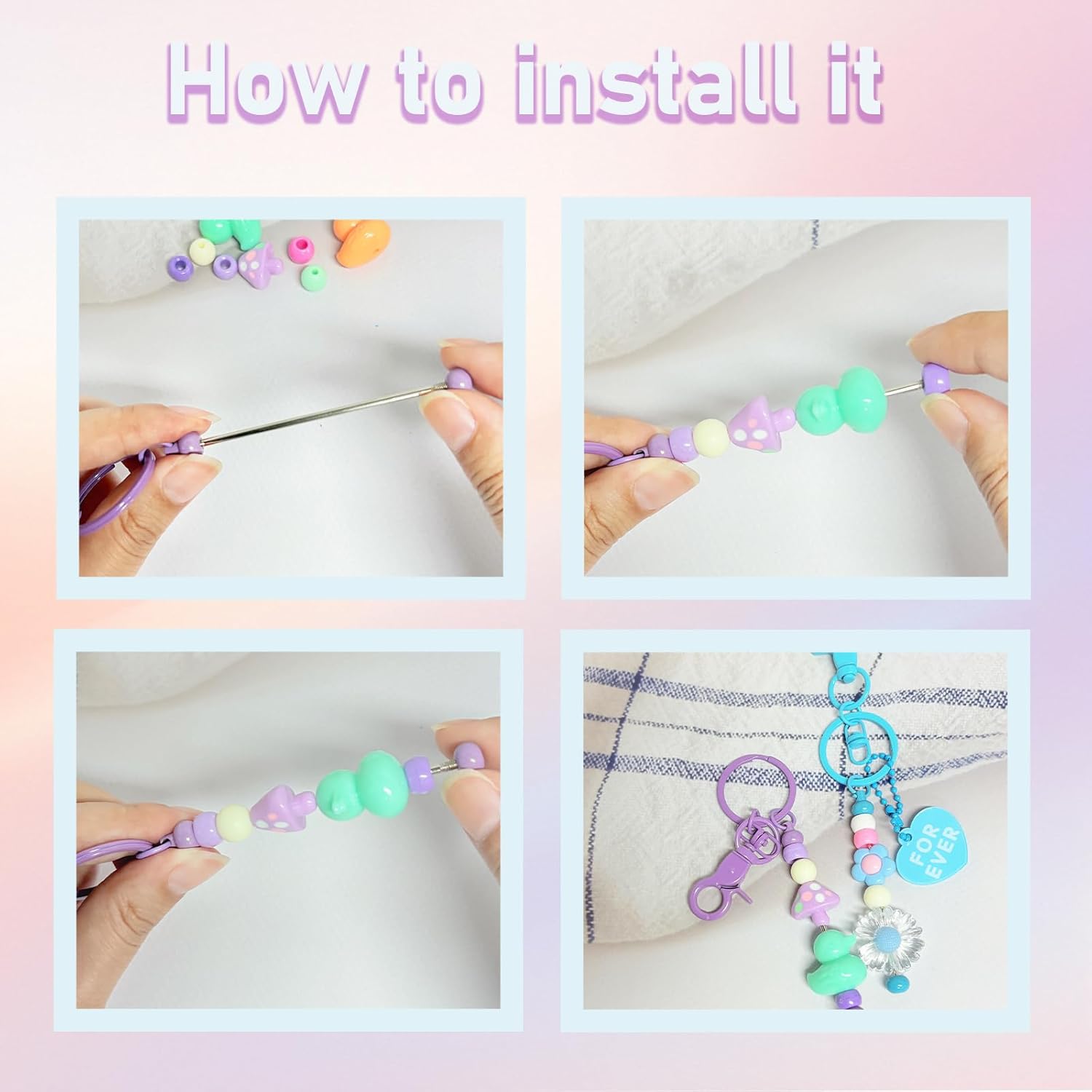 How to install it

FOR EVER