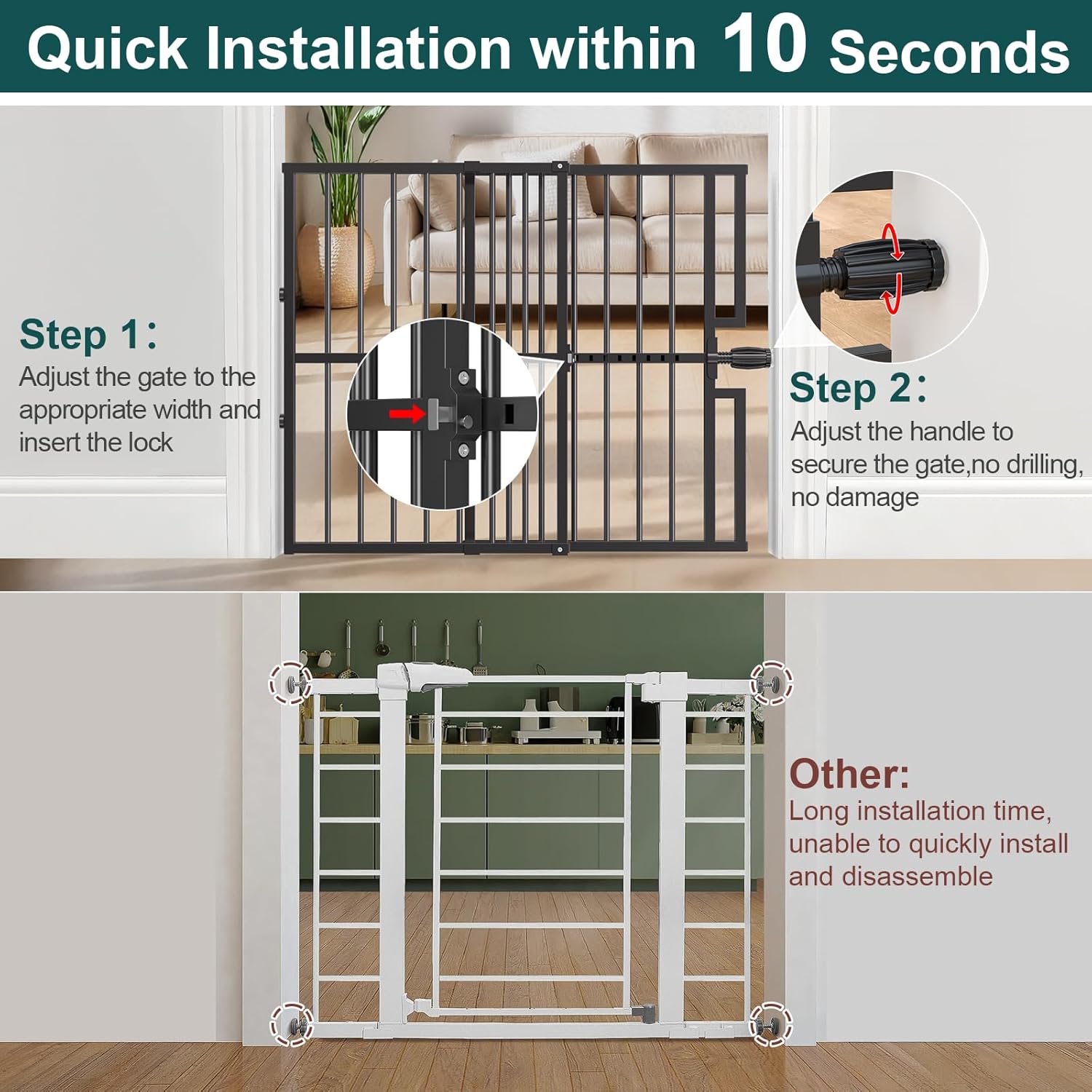 Quick Installation within 10 Seconds

Step 1:
Adjust the gate to the appropriate width and insert the lock

Step 2:
Adjust the handle to secure the gate,no drilling, no damage

Other:
Long installation time, unable to quickly install and disassemble