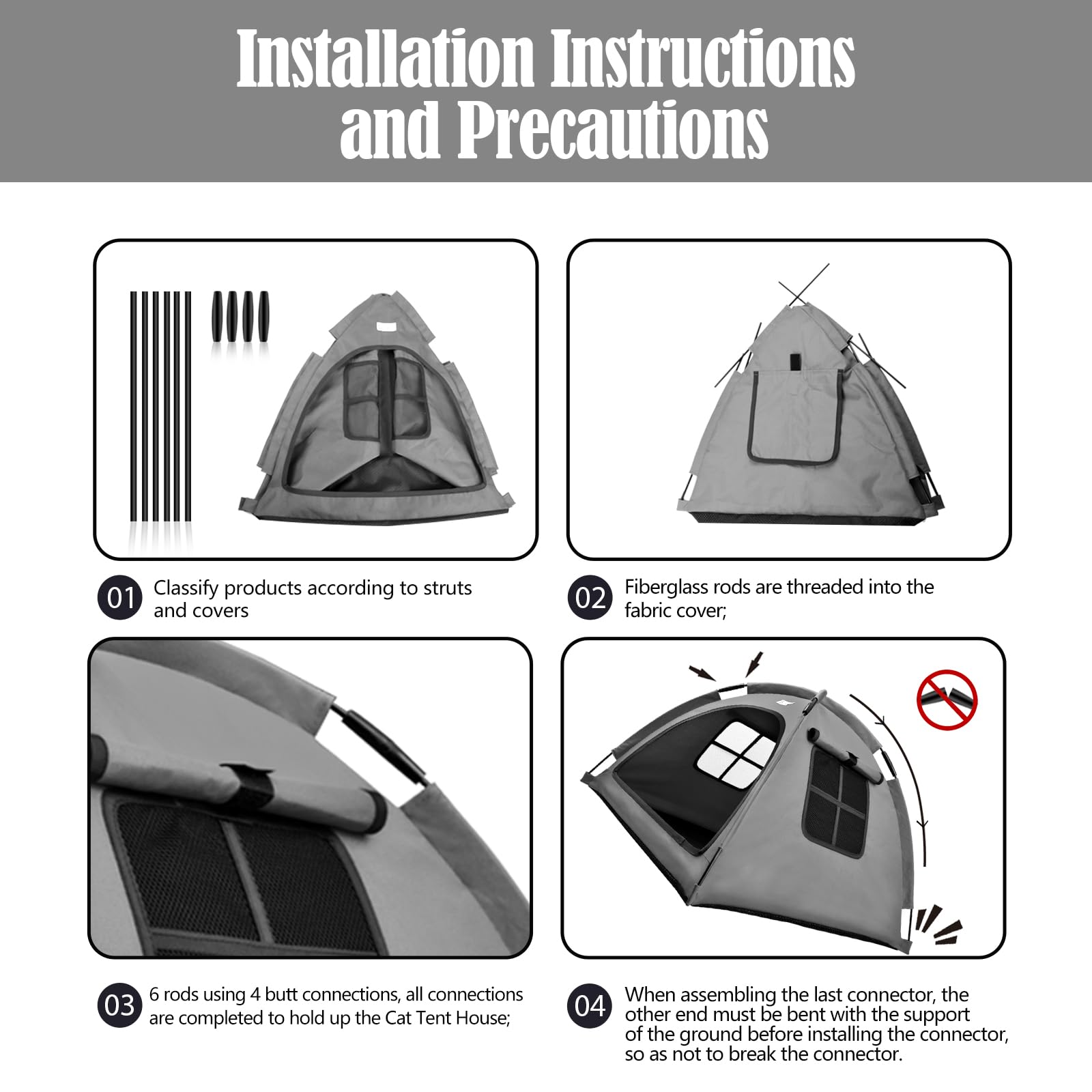 Installation Instructions and Precautions

01 Classify products according to struts and covers

02 Fiberglass rods are threaded into the fabric cover;

03 6 rods using 4 butt connections, all connections are completed to hold up the Cat Tent House;

04 When assembling the last connector, the other end must be bent with the support of the ground before installing the connector, so as not to break the connector.