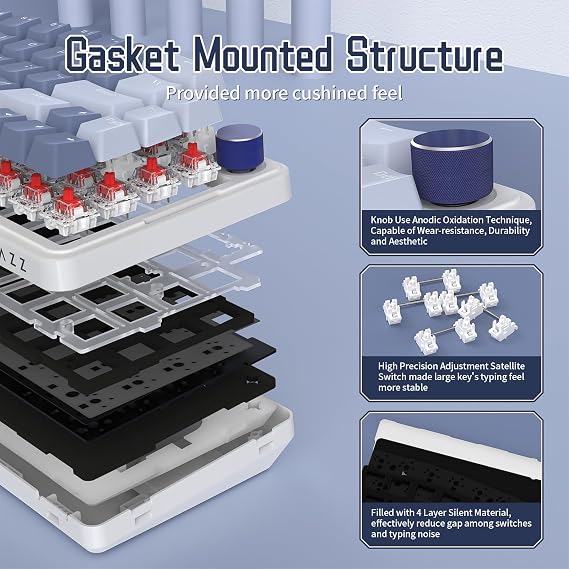 Gasket Mounted Structure

Provided more cushined feel

Knob Use Anodic Oxidation Technique, Capable of Wear-resistance, Durability and Aesthetic

High Precision Adjustment Satellite Switch made large key's typing feel more stable

Filled with 4 Layer Silent Material, effectively reduce gap among switches and typing noise