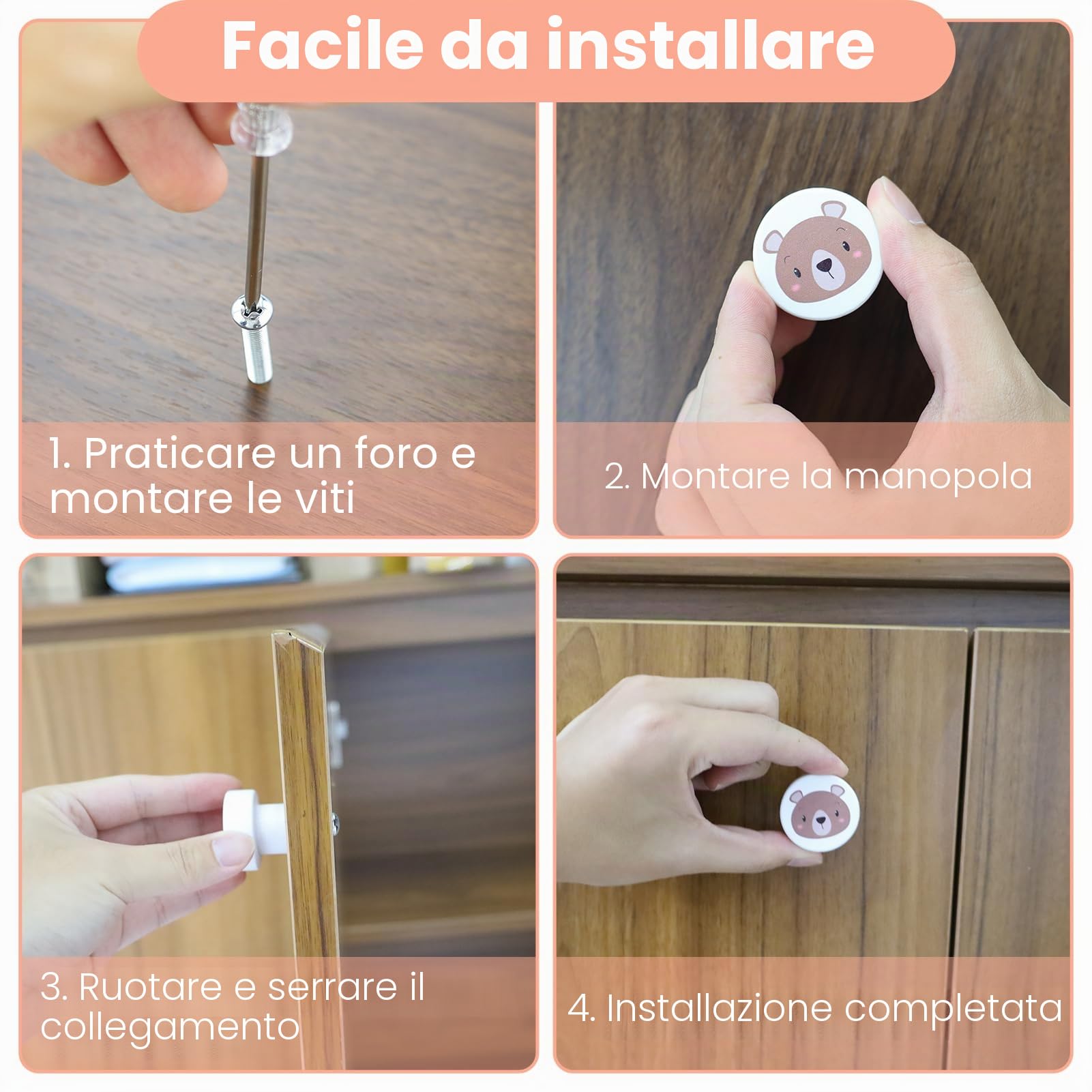 Facile da installare

1. Praticare un foro e montare le viti

2. Montare la manopola

3. Ruotare e serrare il collegamento

4. Installazione completata