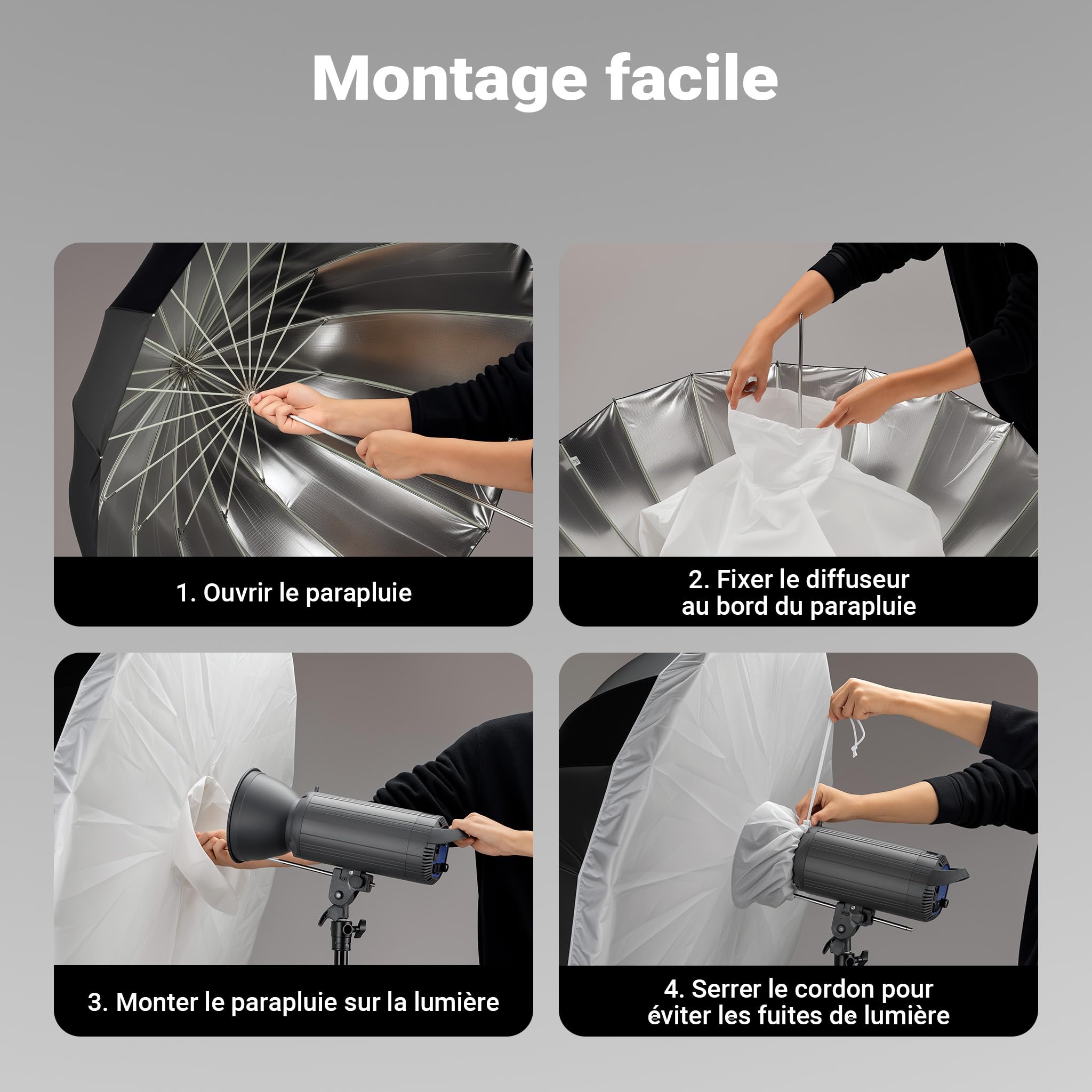 Montage facile

1. Ouvrir le parapluie

2. Fixer le diffuseur au bord du parapluie

3. Monter le parapluie sur la lumière

4. Serrer le cordon pour éviter les fuites de lumière