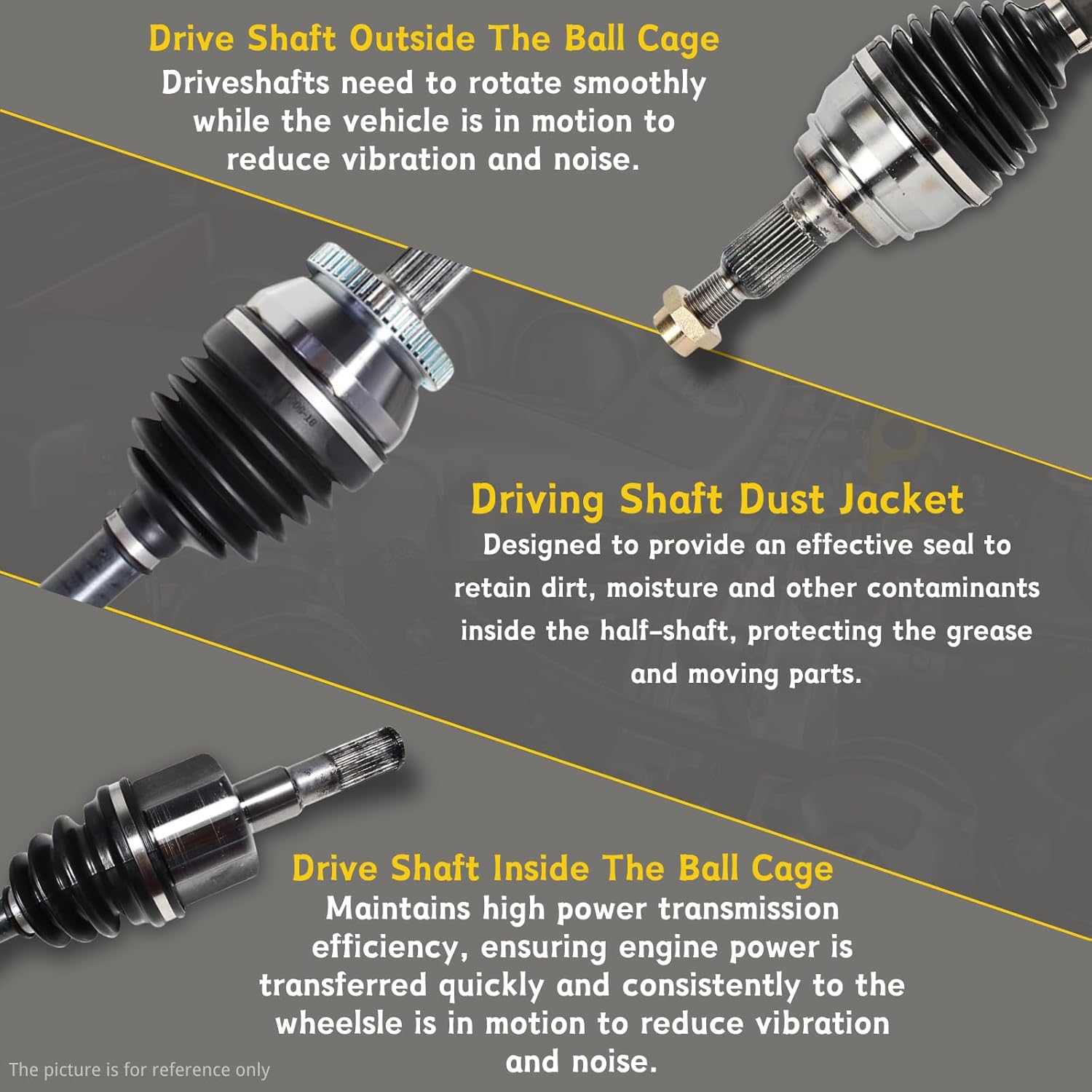 Drive Shaft Outside The Ball Cage
Driveshafts need to rotate smoothly while the vehicle is in motion to reduce vibration and noise.

Driving Shaft Dust Jacket
Designed to provide an effective seal to retain dirt, moisture and other contaminants inside the half-shaft, protecting the grease and moving parts.

Drive Shaft Inside The Ball Cage
Maintains high power transmission efficiency, ensuring engine power is transferred quickly and consistently to the wheelsle is in motion to reduce vibration and noise.

The picture is for reference only