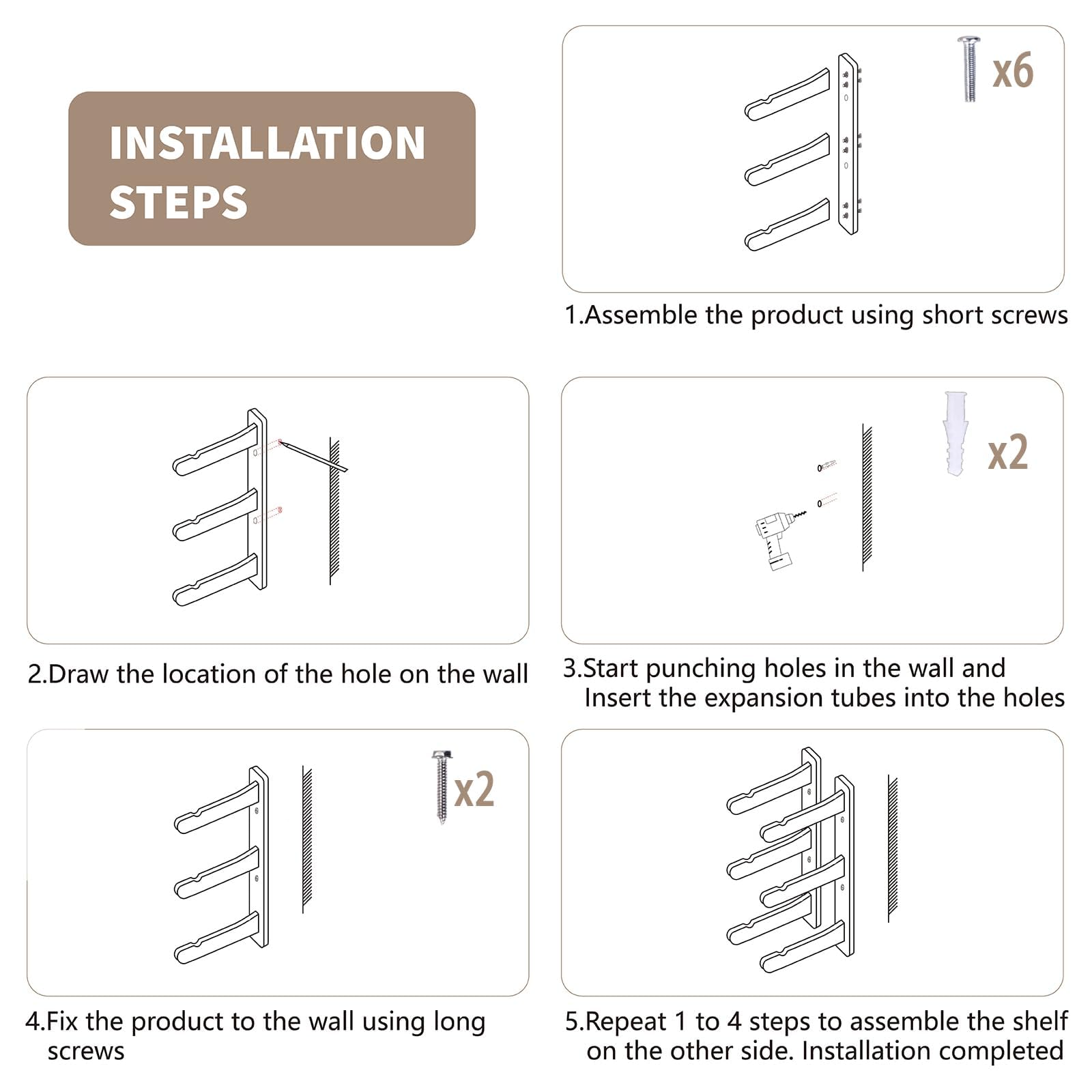 INSTALLATION STEPS

x6

1.Assemble the product using short screws

2.Draw the location of the hole on the wall

x2

3.Start punching holes in the wall and Insert the expansion tubes into the holes

x2

4.Fix the product to the wall using long screws

5.Repeat 1 to 4 steps to assemble the shelf on the other side. Installation completed