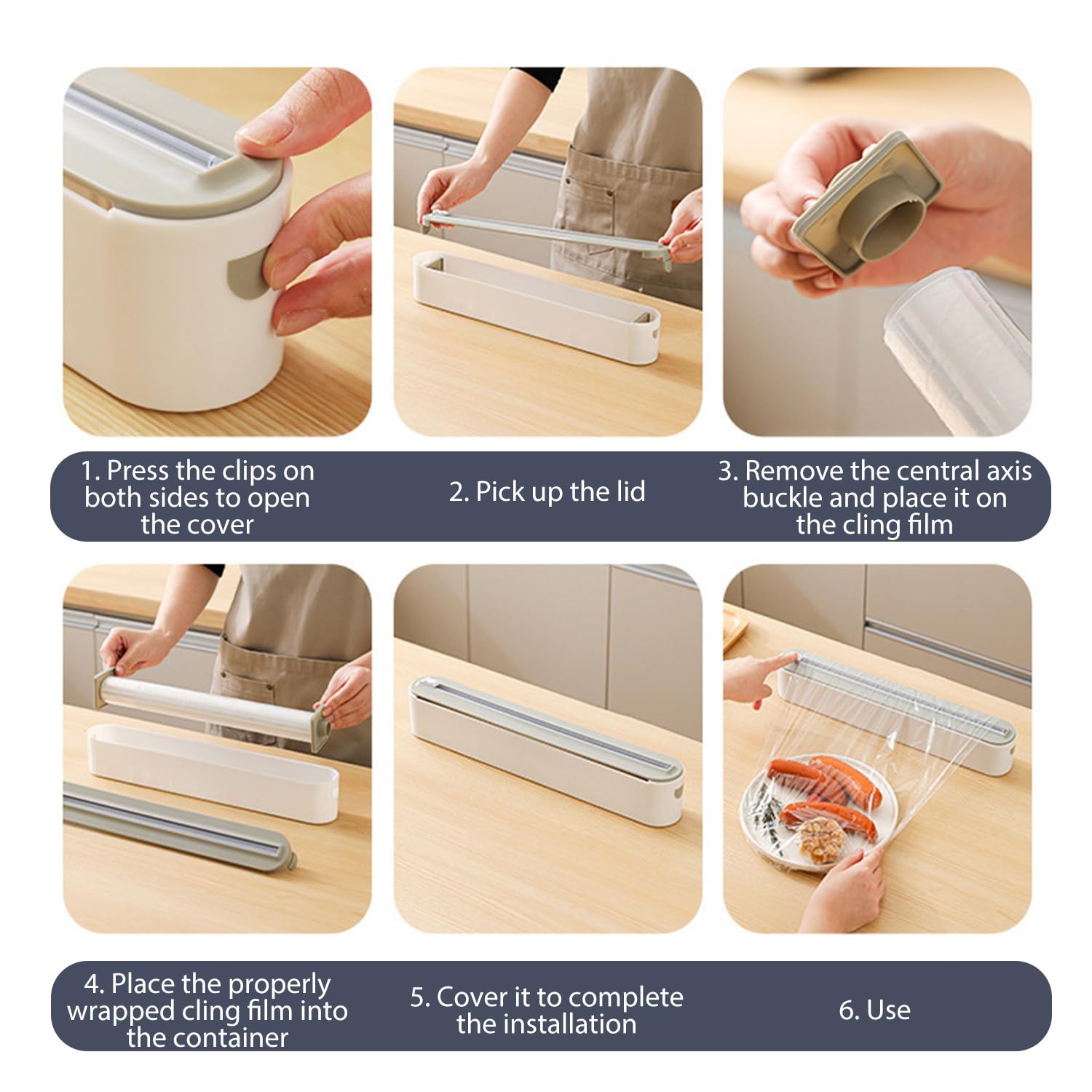 1. Press the clips on both sides to open the cover

2. Pick up the lid

3. Remove the central axis buckle and place it on the cling film

4. Place the properly wrapped cling film into the container

5. Cover it to complete the installation

6. Use