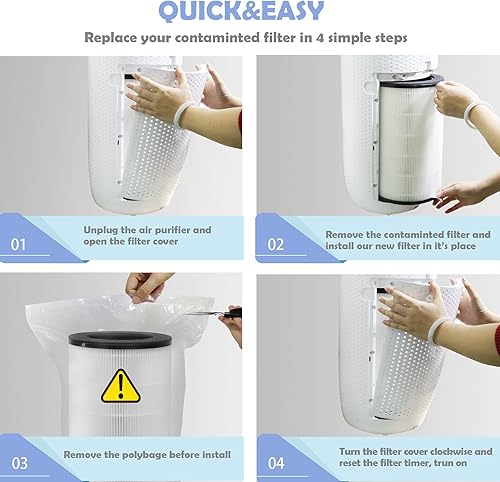 QUICK&EASY

Replace your contaminted filter in 4 simple steps

01

Unplug the air purifier and open the filter cover

02

Remove the contaminted filter and install our new filter in it's place

03

Remove the polybage before install

04

Turn the filter cover clockwise and reset the filter timer, trun on