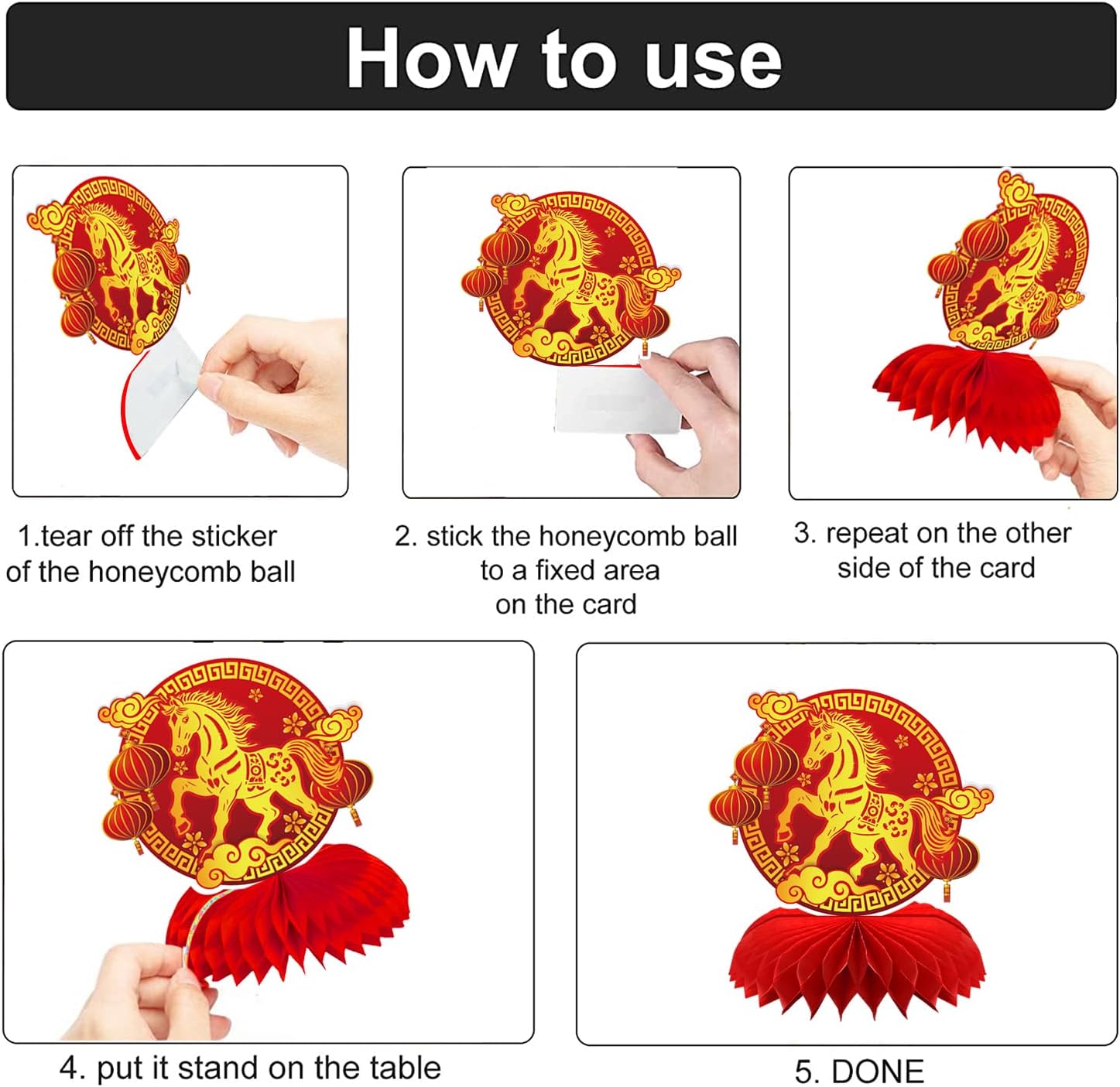 How to use

1.tear off the sticker of the honeycomb ball

2. stick the honeycomb ball to a fixed area on the card

3. repeat on the other side of the card

4. put it stand on the table

5. DONE