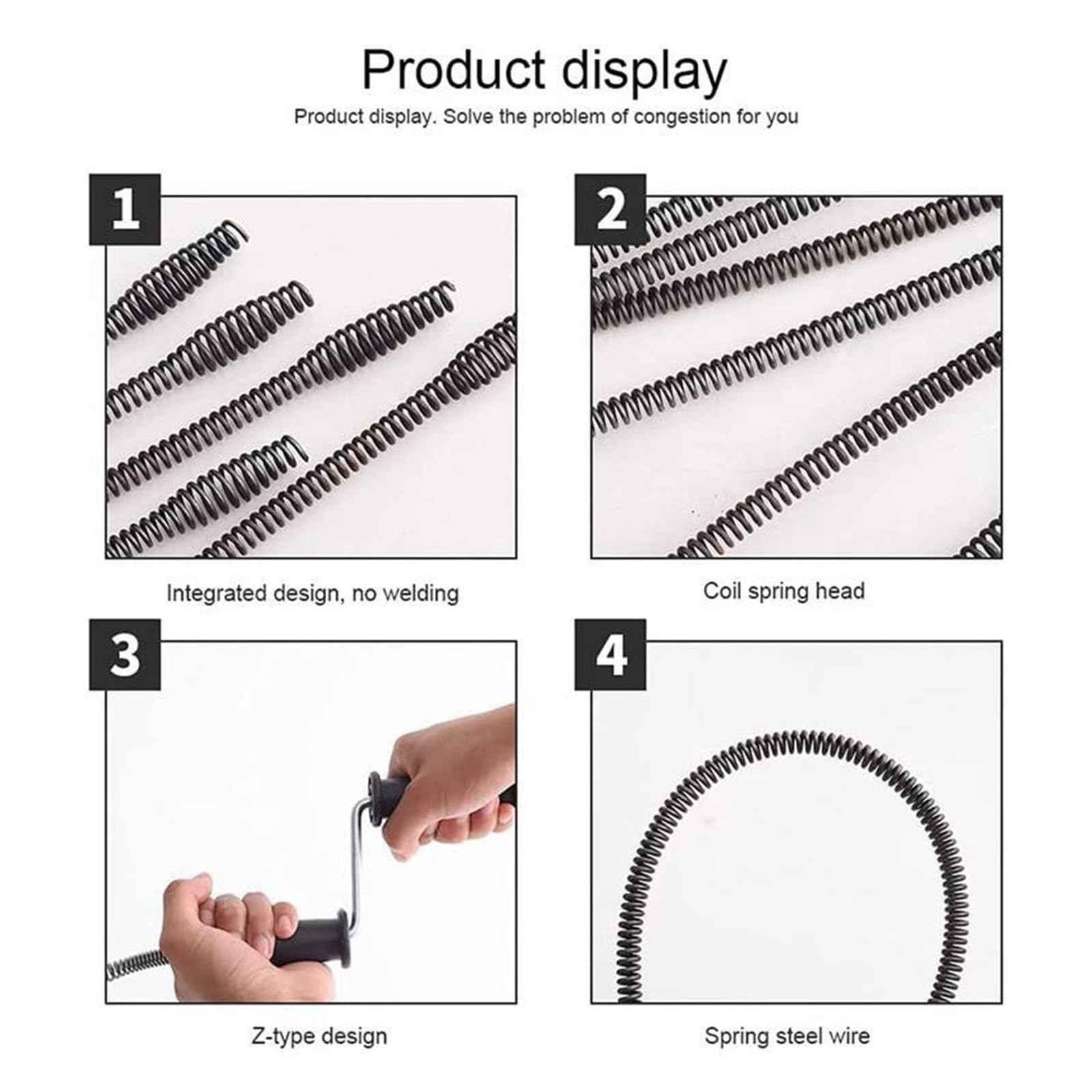 Product display

Product display. Solve the problem of congestion for you

1

Integrated design, no welding

2

Coil spring head

3

Z-type design

4

Spring steel wire