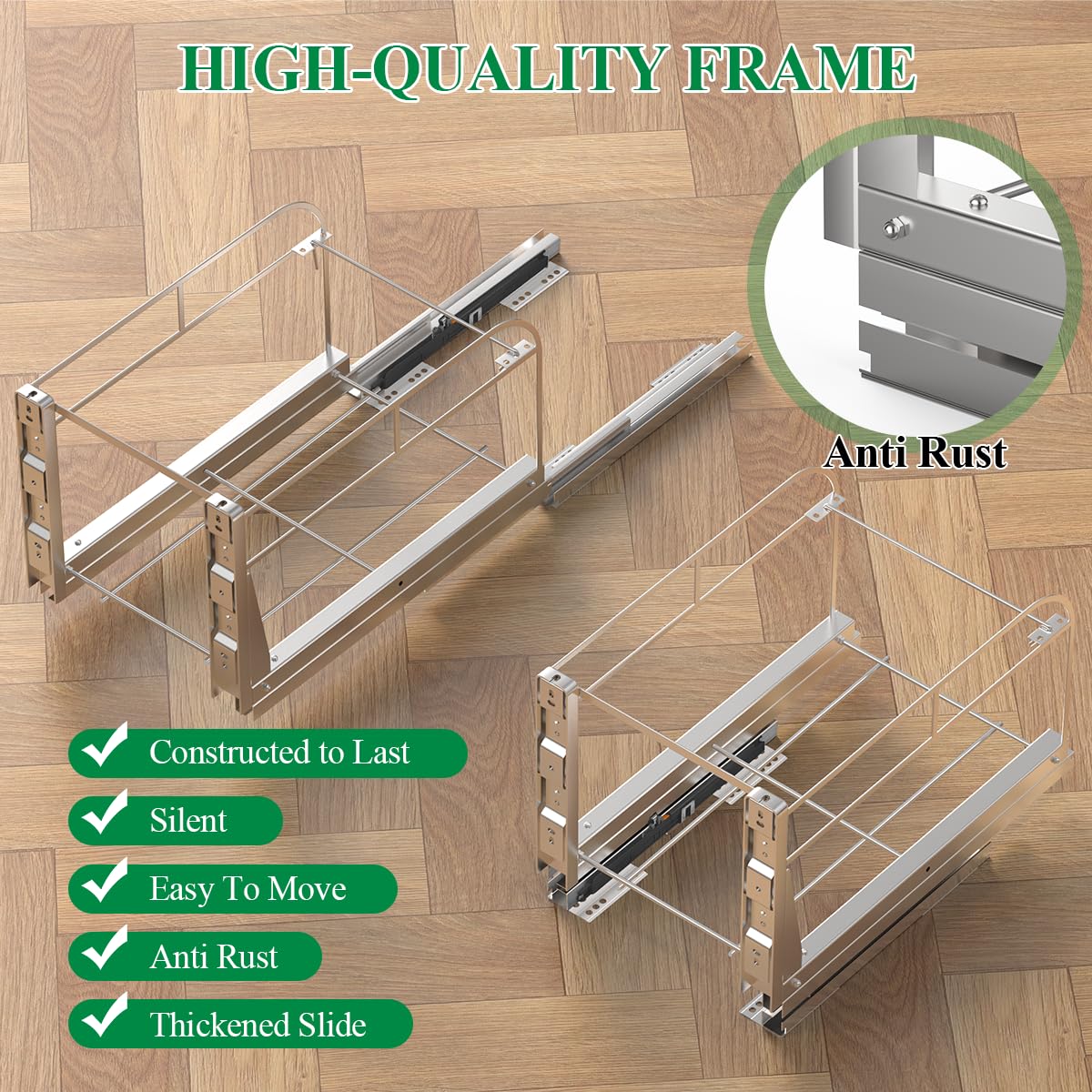 HIGH-QUALITY FRAME

Anti Rust

Constructed to Last

Silent

Easy To Move

Anti Rust

Thickened Slide