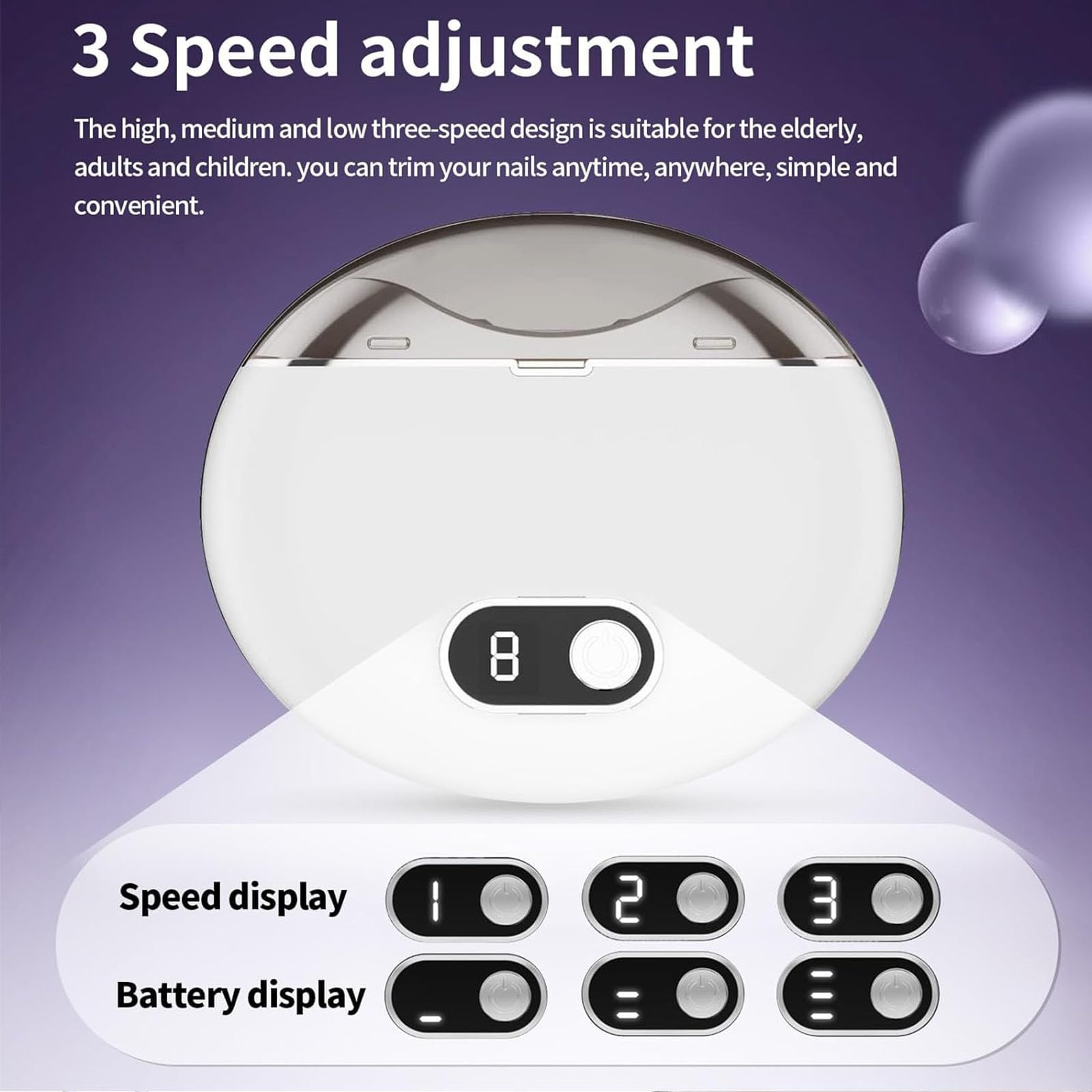 3 Speed adjustment

The high, medium and low three-speed design is suitable for the elderly, adults and children. you can trim your nails anytime, anywhere, simple and convenient.

8

Speed display 1 2 3

Battery display