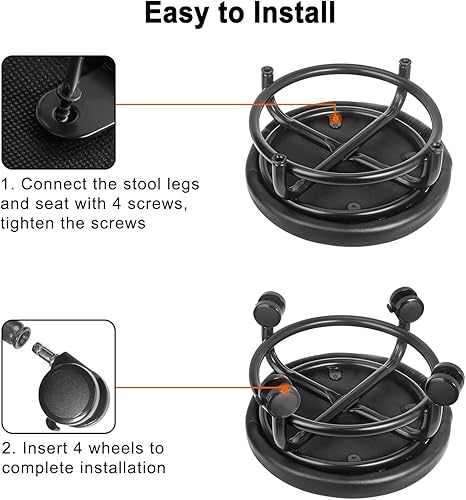 Easy to Install

1. Connect the stool legs and seat with 4 screws, tighten the screws

2. Insert 4 wheels to complete installation