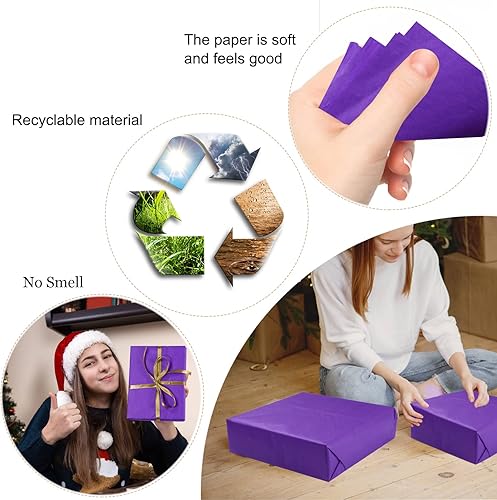 The paper is soft and feels good

Recyclable material

No Smell