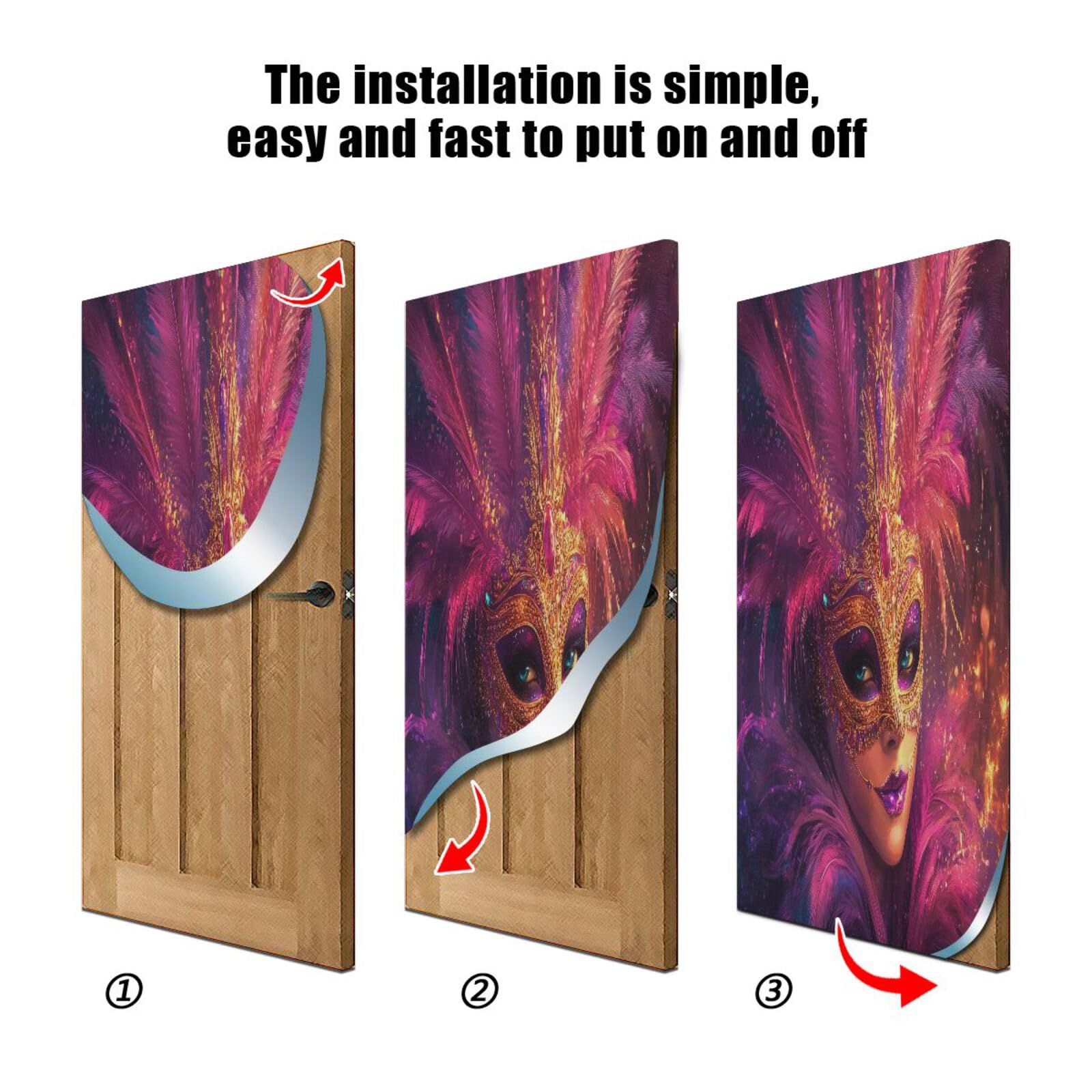 The installation is simple, easy and fast to put on and off

①

②

③