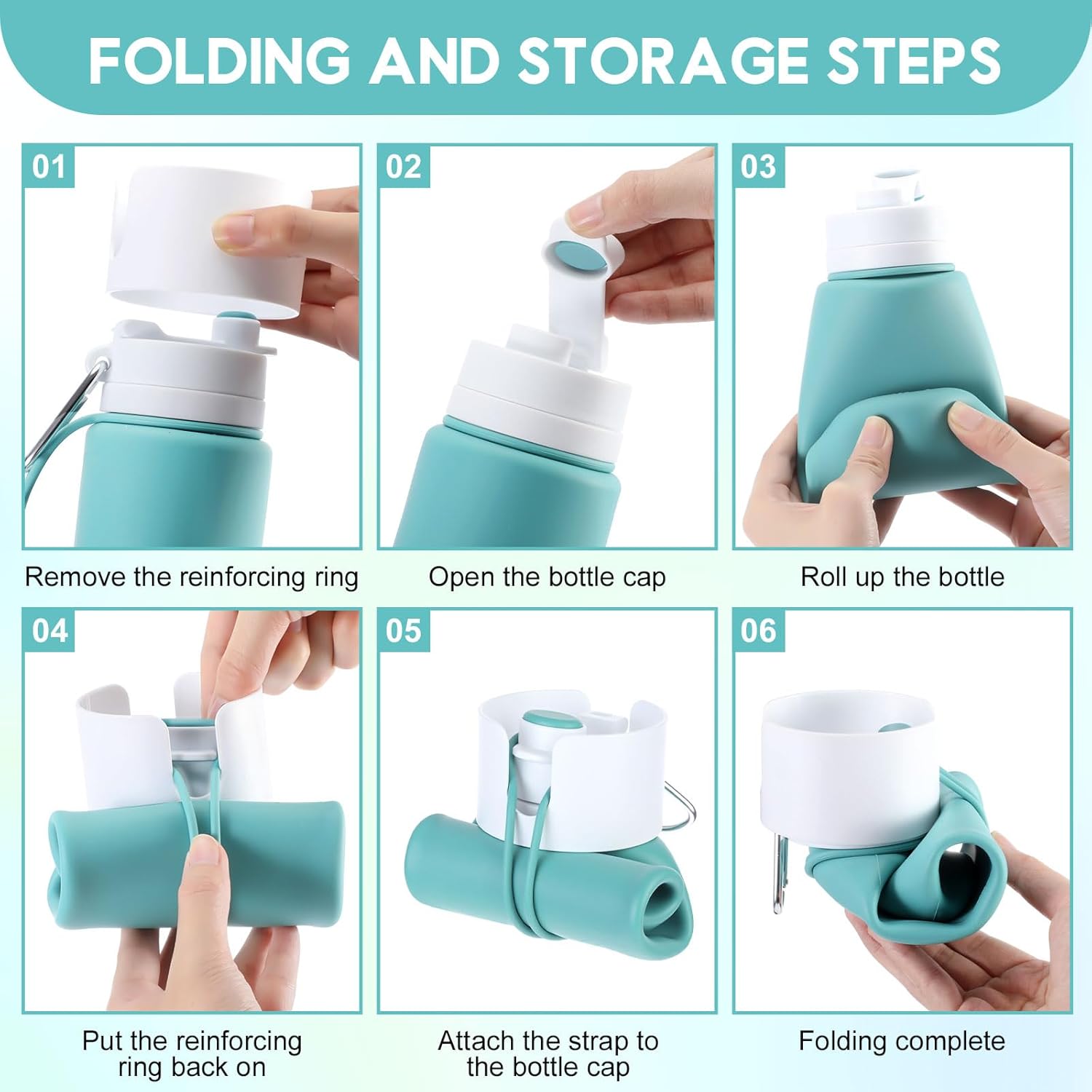 FOLDING AND STORAGE STEPS

01

Remove the reinforcing ring

02

Open the bottle cap

03

Roll up the bottle

04

Put the reinforcing ring back on

05

Attach the strap to the bottle cap

06

Folding complete