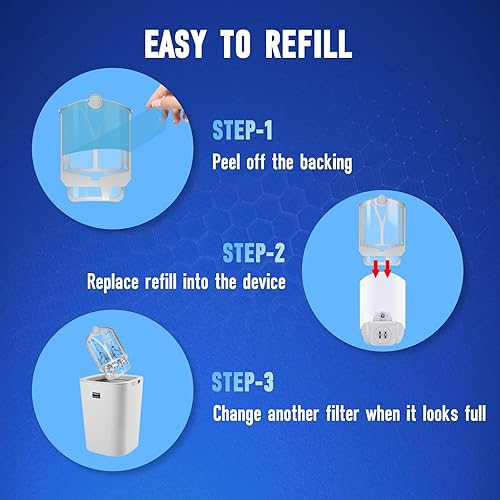 EASY TO REFILL

STEP-1
Peel off the backing

STEP-2
Replace refill into the device

STEP-3
Change another filter when it looks full