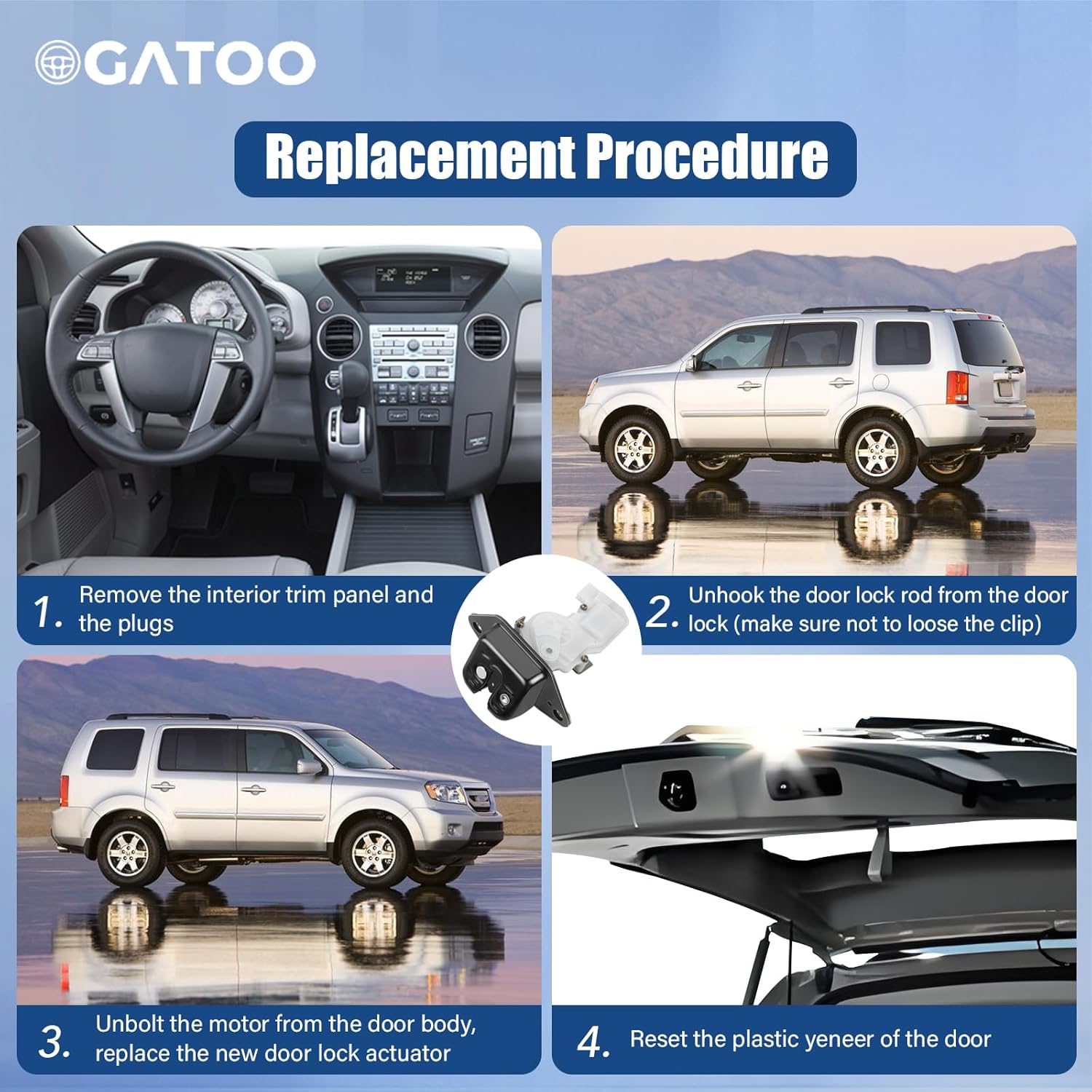 GATOO

Replacement Procedure

1. Remove the interior trim panel and the plugs

2. Unhook the door lock rod from the door lock (make sure not to loose the clip)

3. Unbolt the motor from the door body, replace the new door lock actuator

4. Reset the plastic yeneer of the door