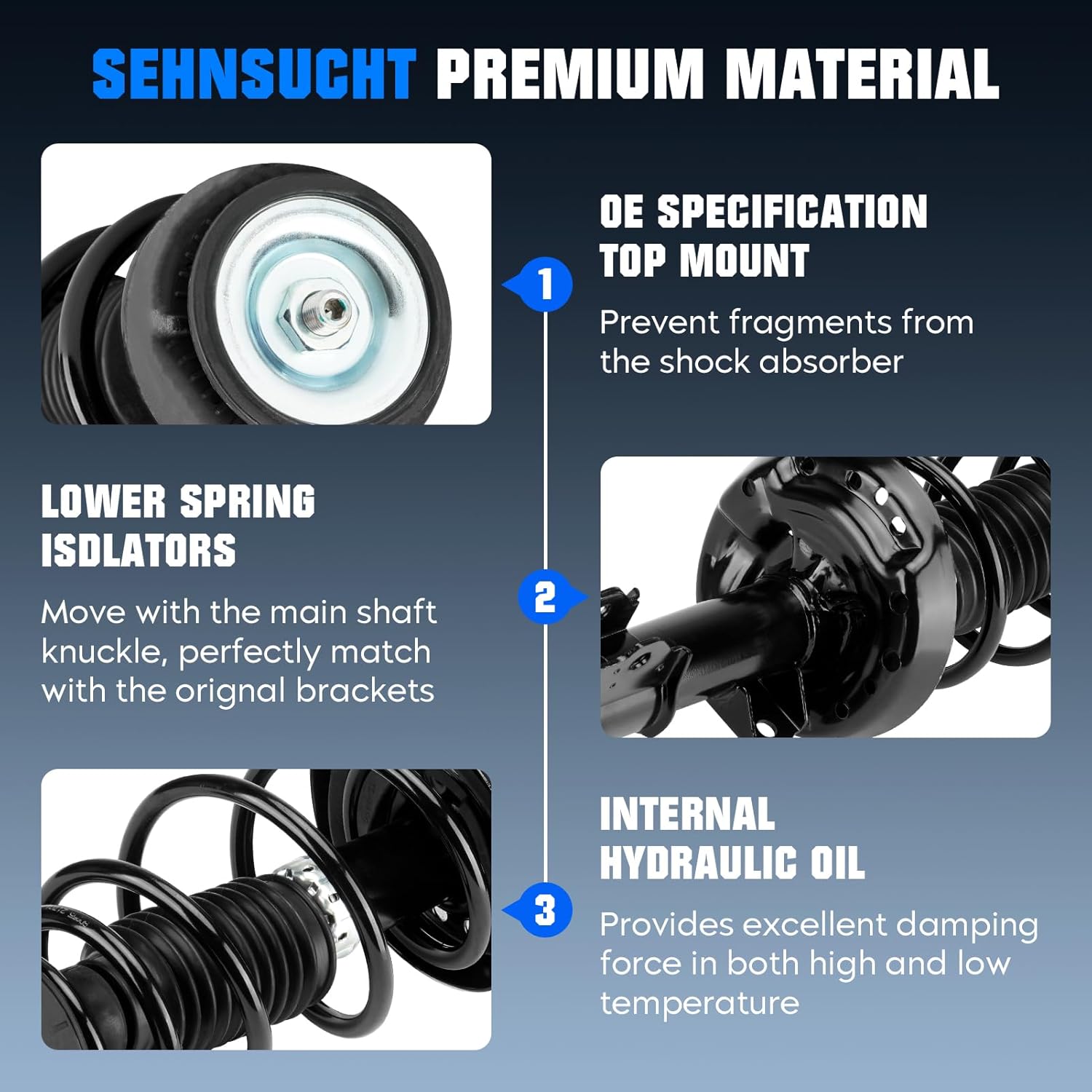 SEHNSUCHT PREMIUM MATERIAL

1

OE SPECIFICATION TOP MOUNT

Prevent fragments from the shock absorber

LOWER SPRING ISDLATORS

Move with the main shaft knuckle, perfectly match with the orignal brackets

2

3

INTERNAL HYDRAULIC OIL

Provides excellent damping force in both high and low temperature