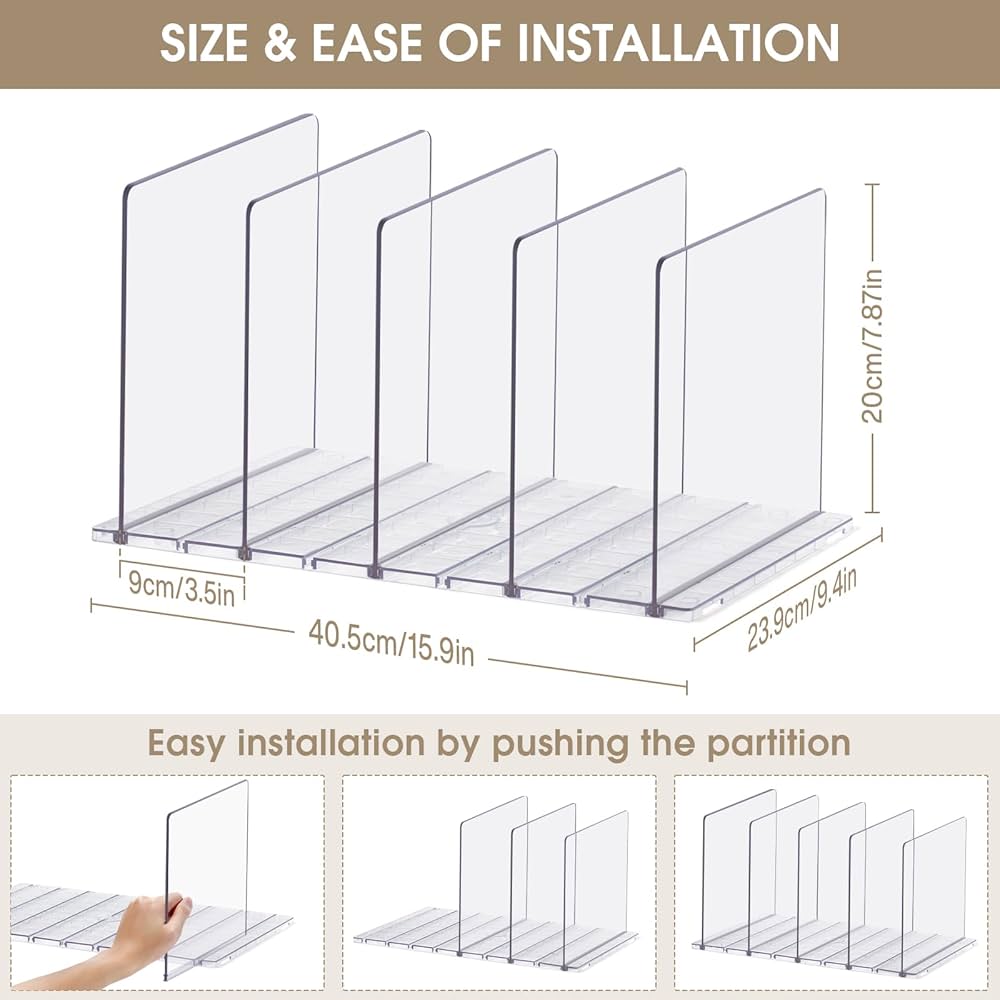 SIZE & EASE OF INSTALLATION

20cm/7.87in

9cm/3.5in

40.5cm/15.9in

23.9cm/9.4in

Easy installation by pushing the partition