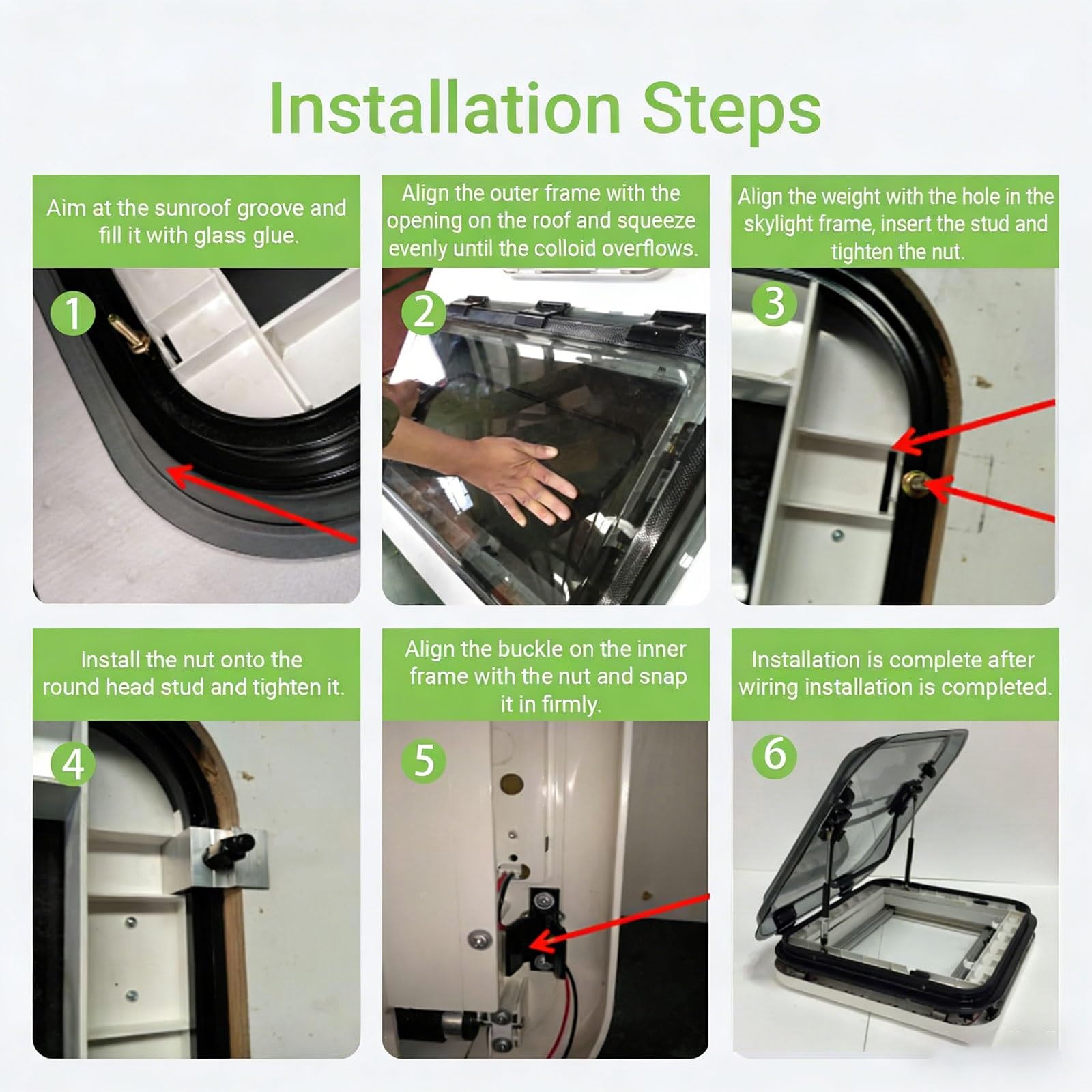 Installation Steps

Aim at the sunroof groove and fill it with glass glue.

1

Align the outer frame with the opening on the roof and squeeze evenly until the colloid overflows.

2

Align the weight with the hole in the skylight frame, insert the stud and tighten the nut.

3

Install the nut onto the round head stud and tighten it.

4

Align the buckle on the inner frame with the nut and snap it in firmly.

5

Installation is complete after wiring installation is completed.

6