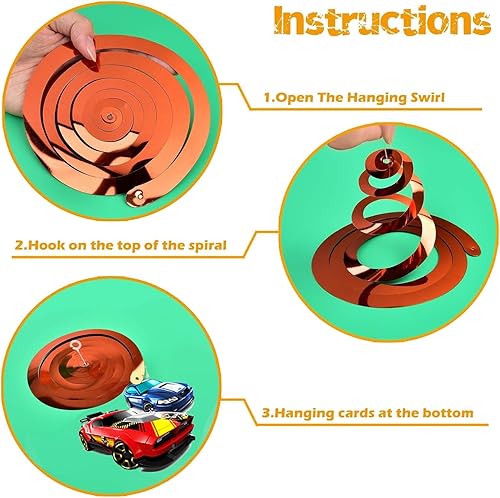 Instructions

1.Open The Hanging Swirl

2.Hook on the top of the spiral

3.Hanging cards at the bottom