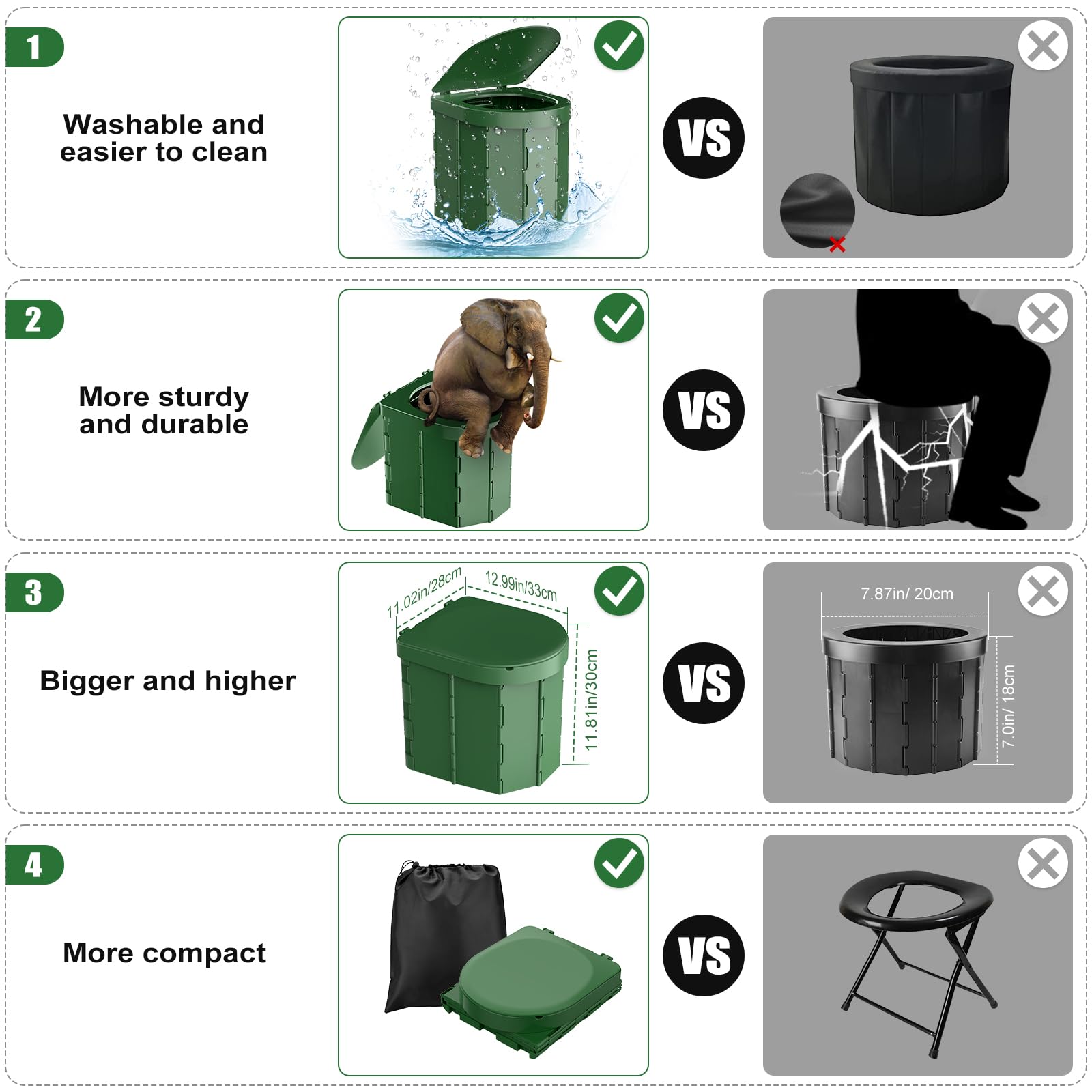 1

Washable and easier to clean

VS

2

More sturdy and durable

VS

3

Bigger and higher

11.02in/28cm

12.99in/33cm

11.81in/30cm

VS

7.87in/ 20cm

7.0in/ 18cm

4

More compact

VS