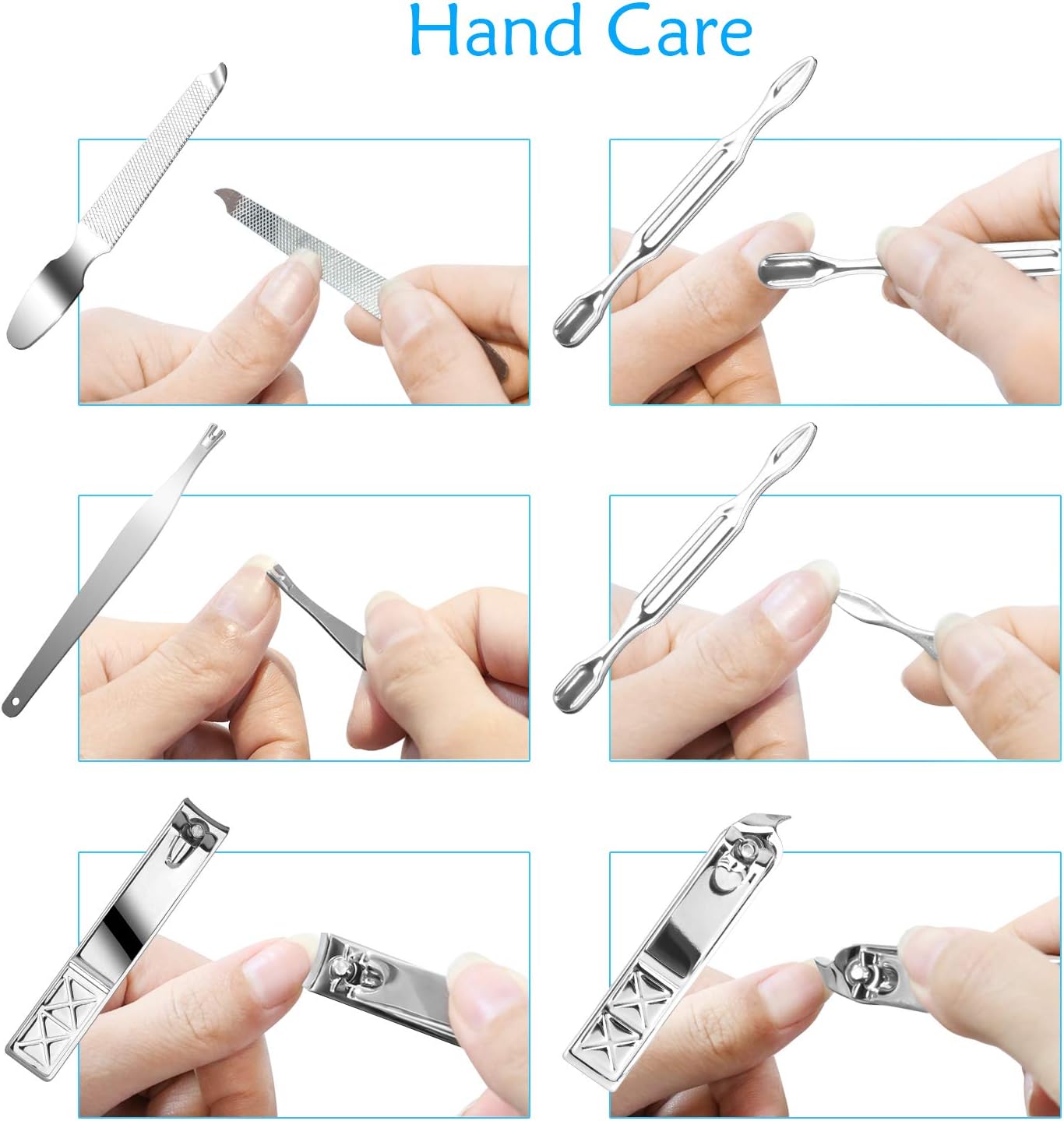 Hand Care