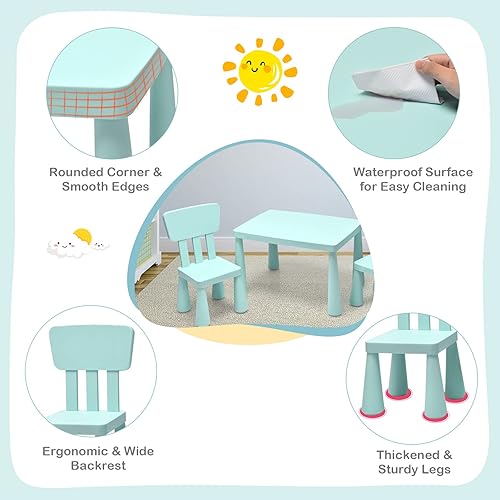 Rounded Corner & Smooth Edges

Waterproof Surface for Easy Cleaning

Ergonomic & Wide Backrest

Thickened & Sturdy Legs