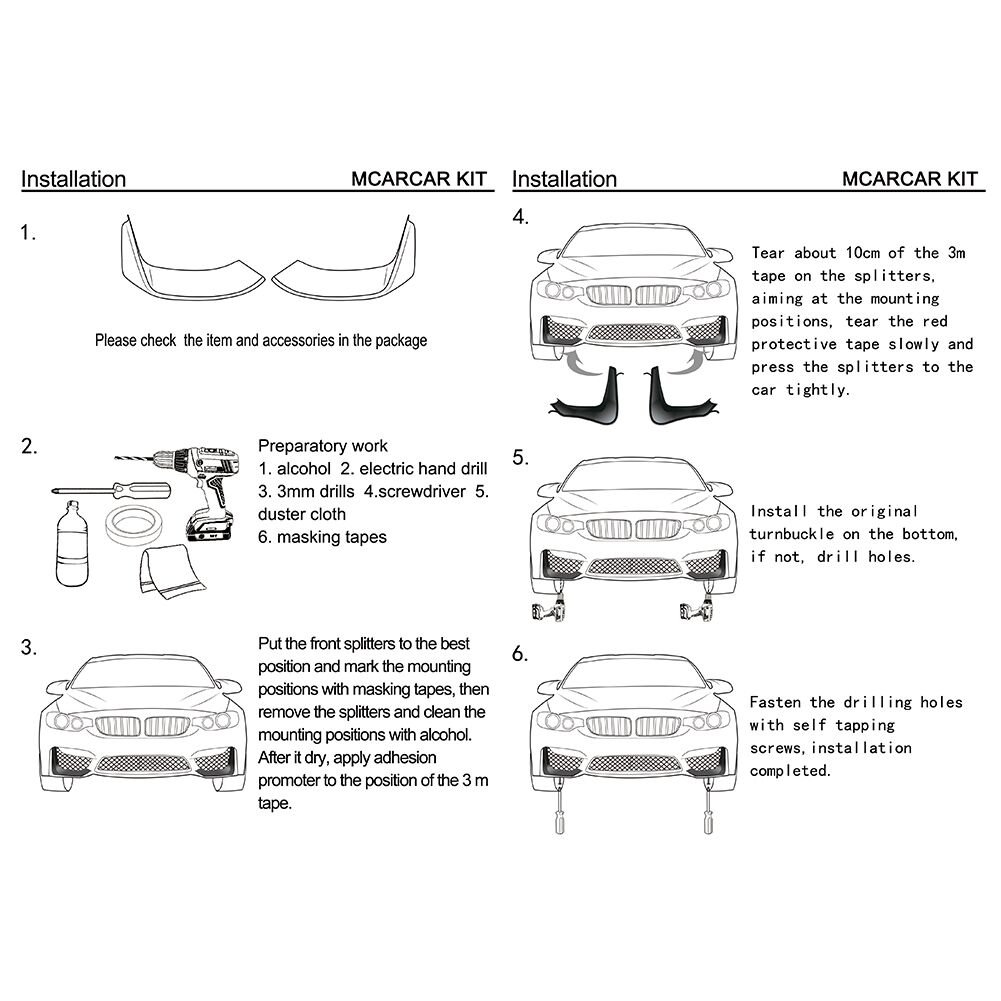 Installation MCARCAR KIT

1.

Please check the item and accessories in the package

2.

Preparatory work
1. alcohol 2. electric hand drill
3. 3mm drills 4.screwdriver 5. duster cloth
6. masking tapes

3.

Put the front splitters to the best position and mark the mounting positions with masking tapes, then remove the splitters and clean the mounting positions with alcohol. After it dry, apply adhesion promoter to the position of the 3 m tape.

Installation MCARCAR KIT

4.

Tear about 10cm of the 3m tape on the splitters, aiming at the mounting positions, tear the red protective tape slowly and press the splitters to the car tightly.

5.

Install the original turnbuckle on the bottom, if not, drill holes.

6.

Fasten the drilling holes with self tapping screws,installation completed.