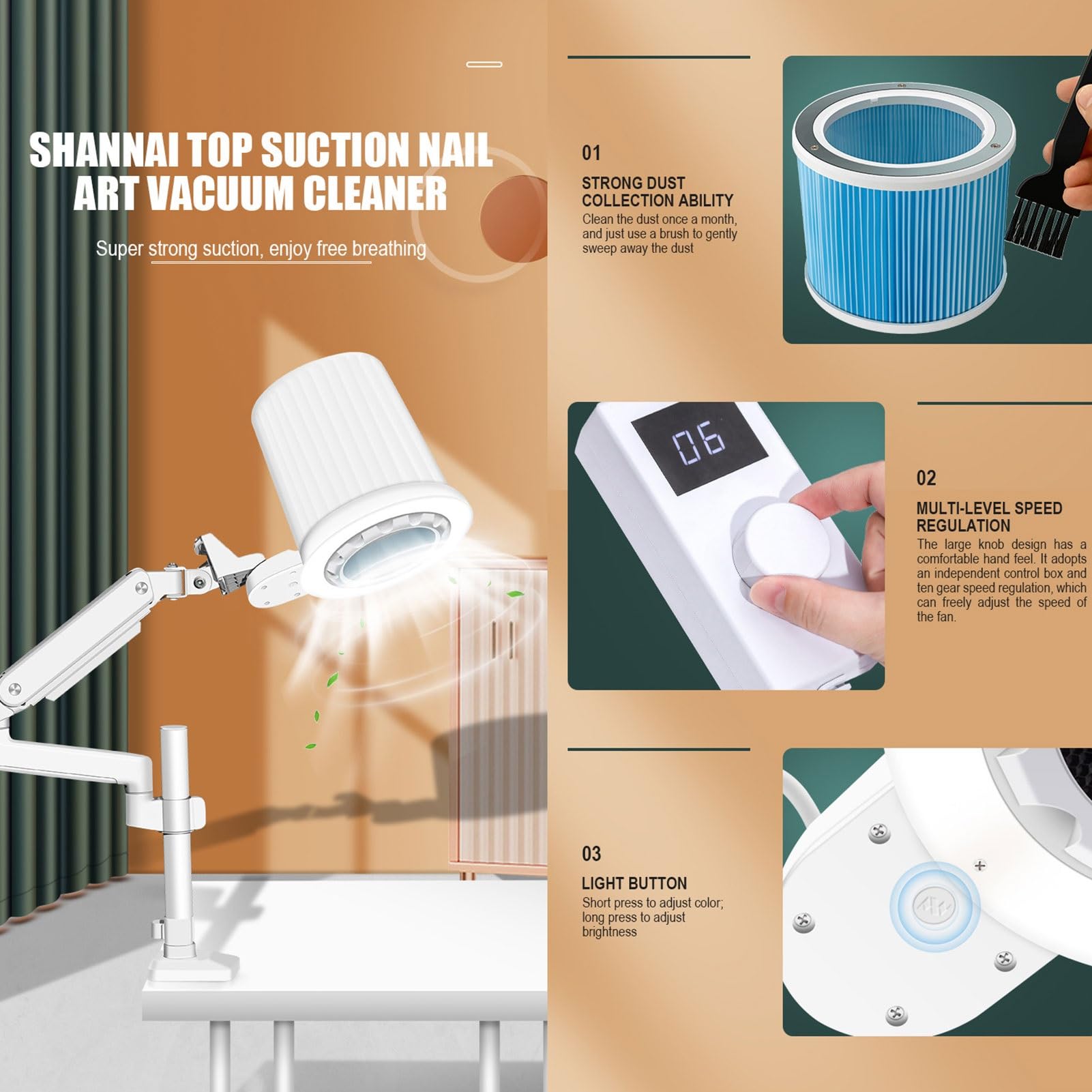 SHANNAI TOP SUCTION NAIL ART VACUUM CLEANER

Super strong suction, enjoy free breathing

01

STRONG DUST COLLECTION ABILITY

Clean the dust once a month, and just use a brush to gently sweep away the dust

06

02

MULTI-LEVEL SPEED REGULATION

The large knob design has a comfortable hand feel. It adopts an independent control box and ten gear speed regulation, which can freely adjust the speed of the fan.

03

LIGHT BUTTON

Short press to adjust color; long press to adjust brightness