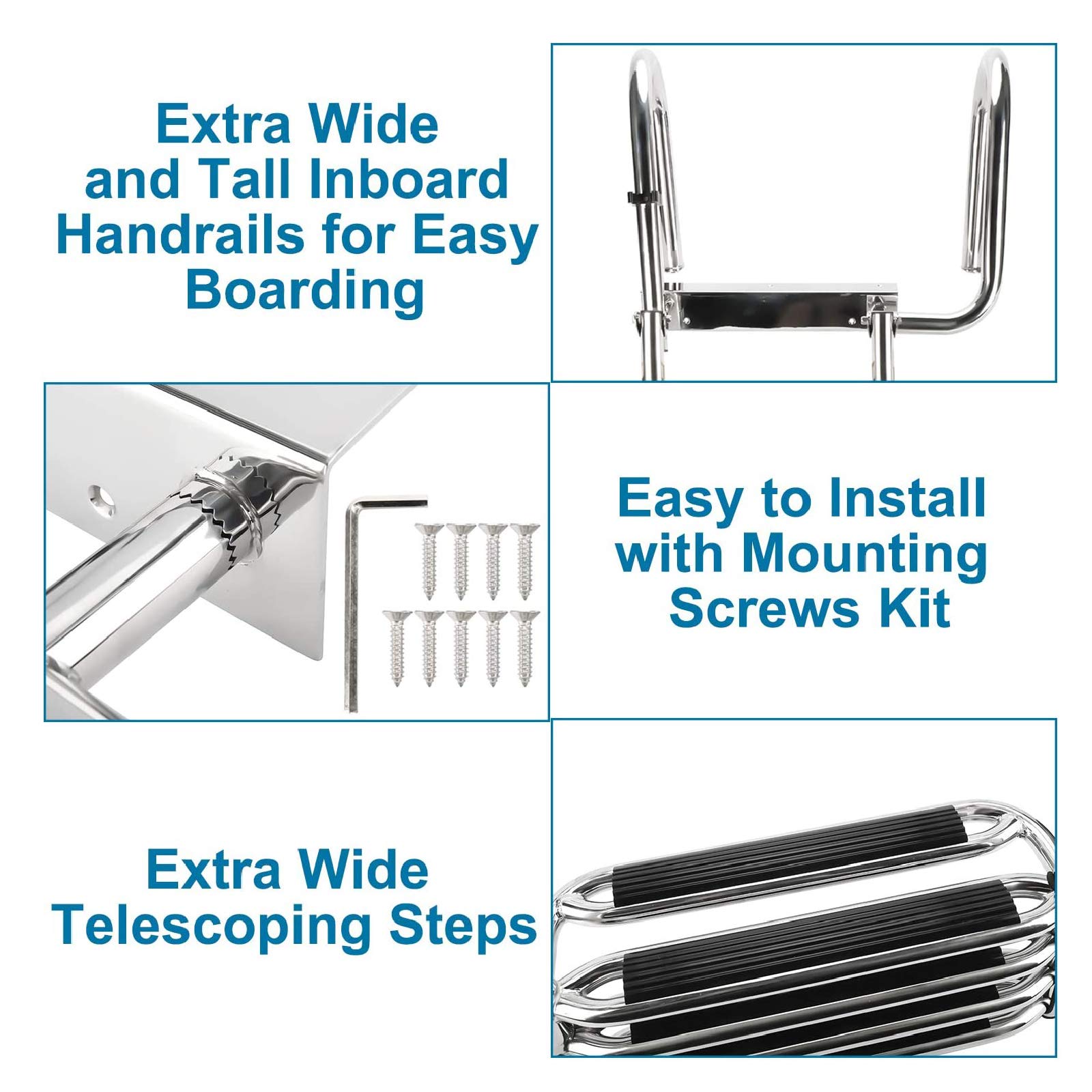 Extra Wide and Tall Inboard Handrails for Easy Boarding

Easy to Install with Mounting Screws Kit

Extra Wide Telescoping Steps