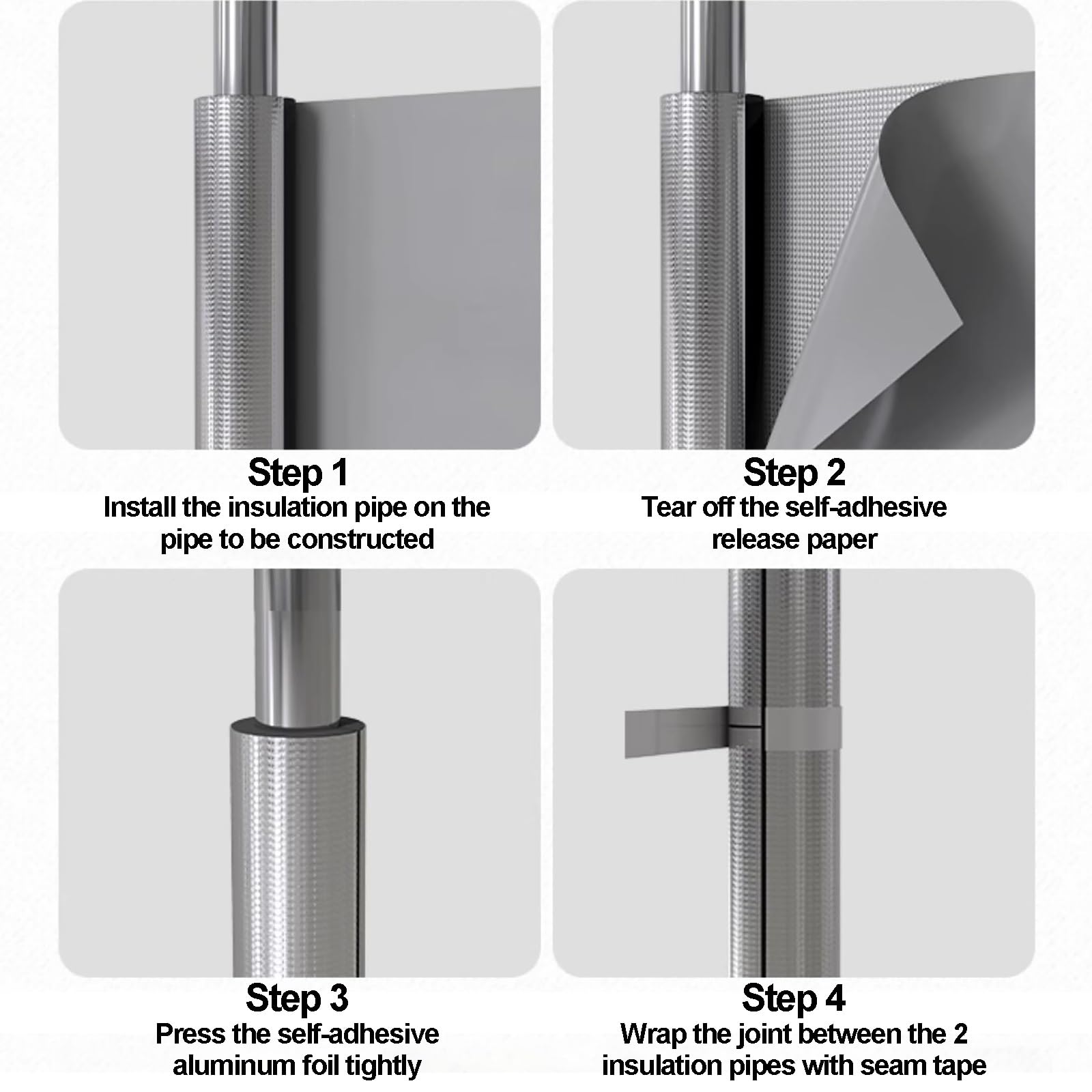 Step 1
Install the insulation pipe on the pipe to be constructed

Step 2
Tear off the self-adhesive release paper

Step 3
Press the self-adhesive aluminum foil tightly

Step 4
Wrap the joint between the 2 insulation pipes with seam tape