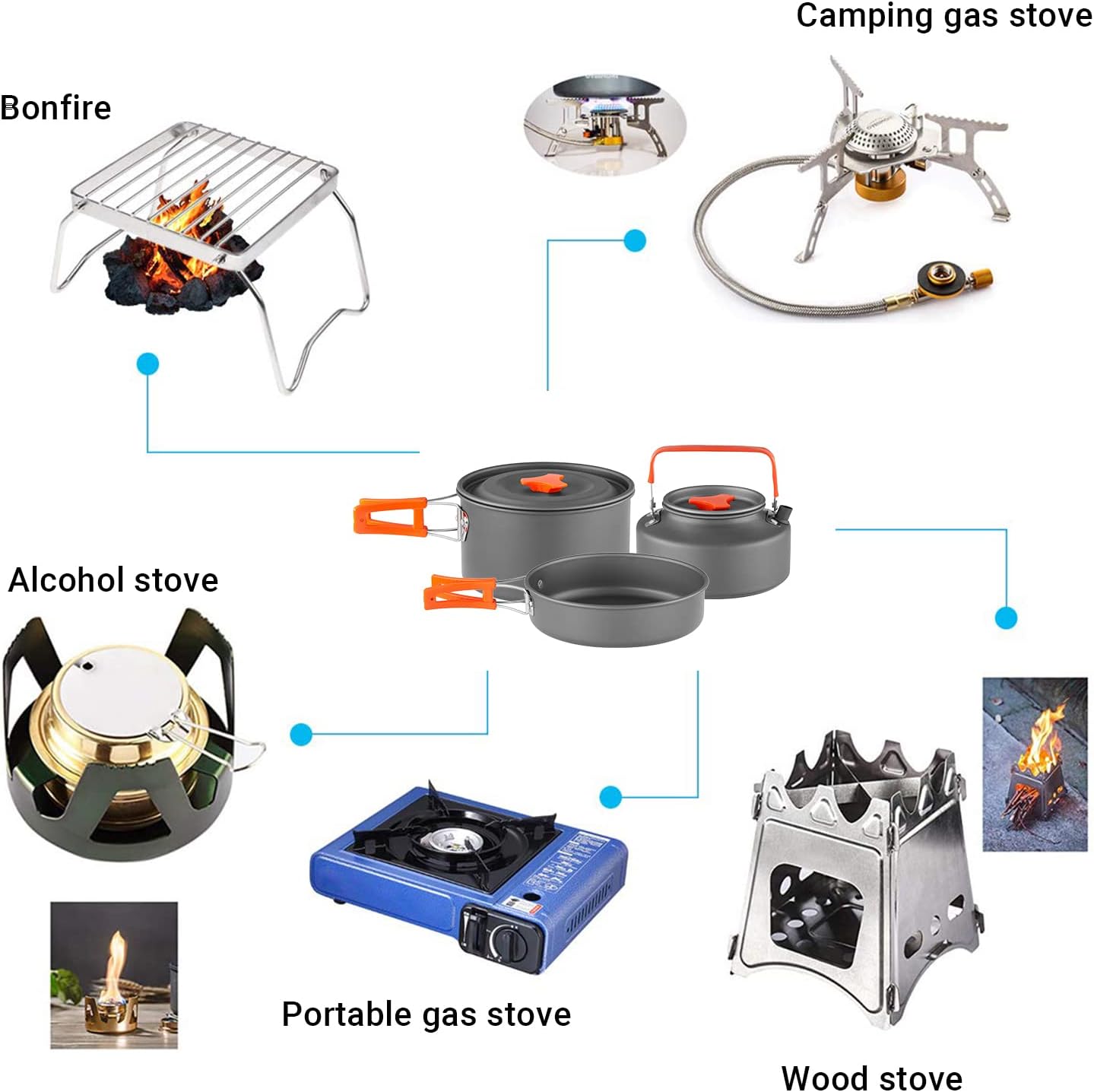 Camping gas stove

Bonfire

Alcohol stove

Portable gas stove

Wood stove