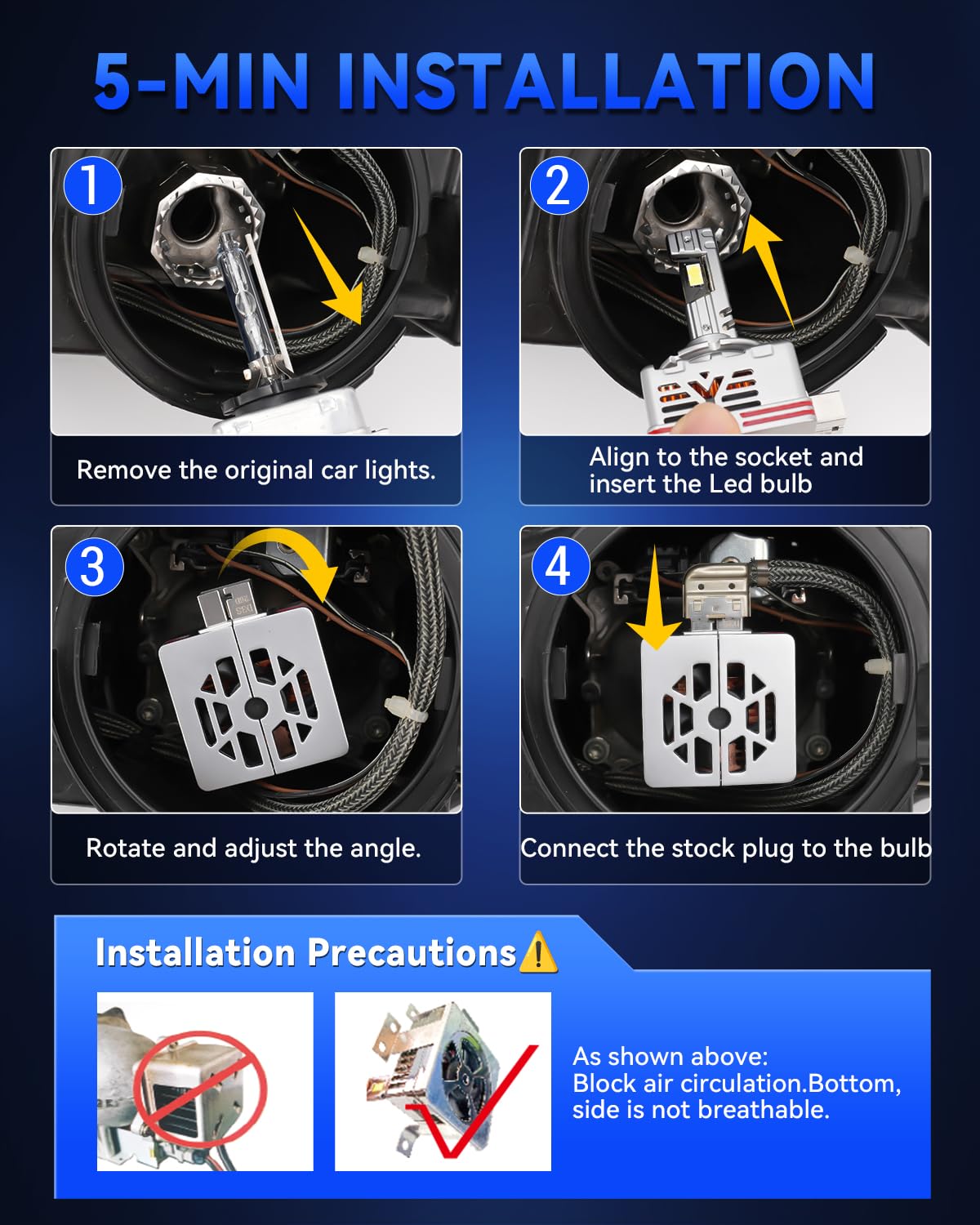 5-MIN INSTALLATION

1

Remove the original car lights.

2

Align to the socket and insert the Led bulb

3

Rotate and adjust the angle.

4

Connect the stock plug to the bulb

Installation Precautions

As shown above:
Block air circulation.Bottom, side is not breathable.