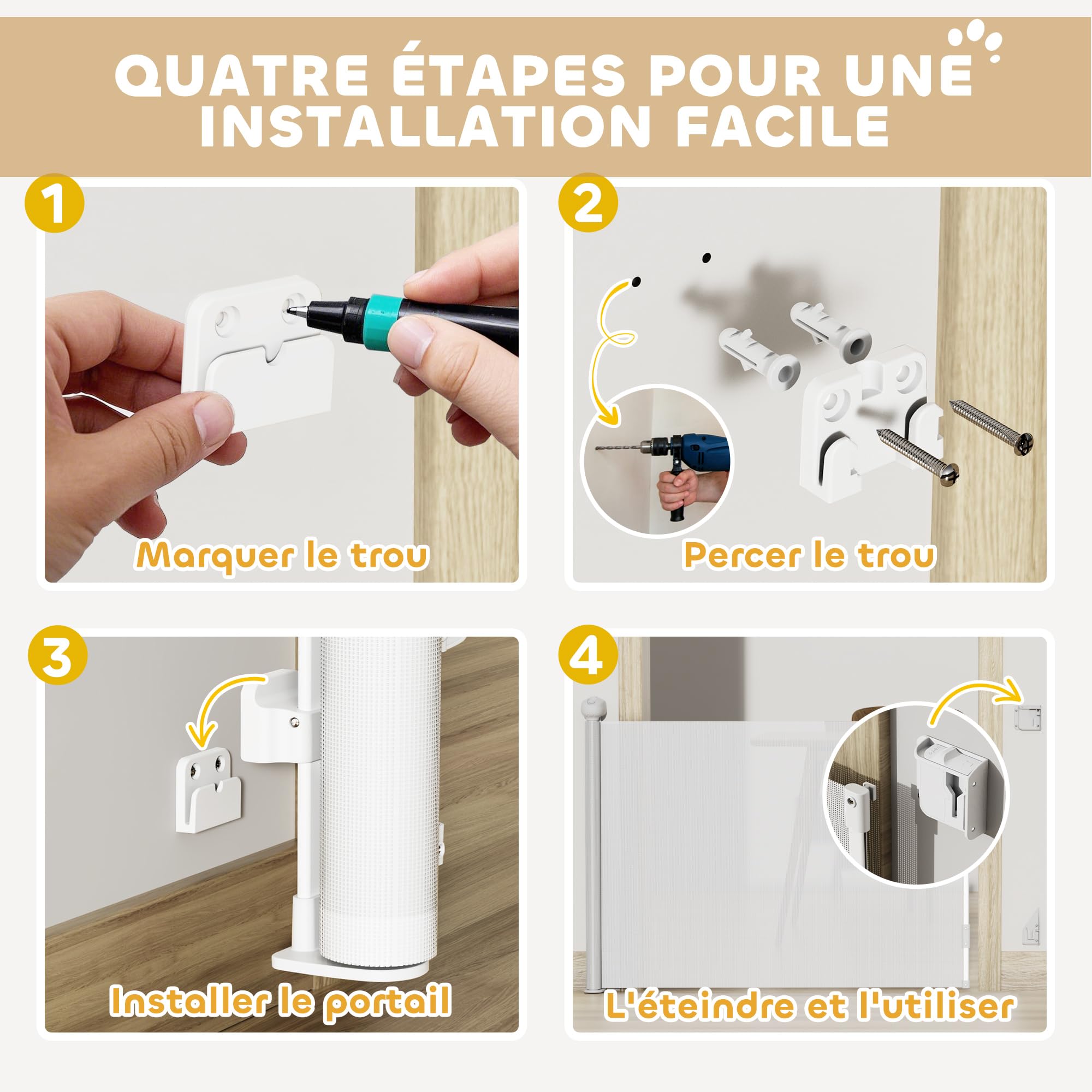 QUATRE ÉTAPES POUR UNE INSTALLATION FACILE

1

Marquer le trou

2

Percer le trou

3

Installer le portail

4

L'éteindre et l'utiliser