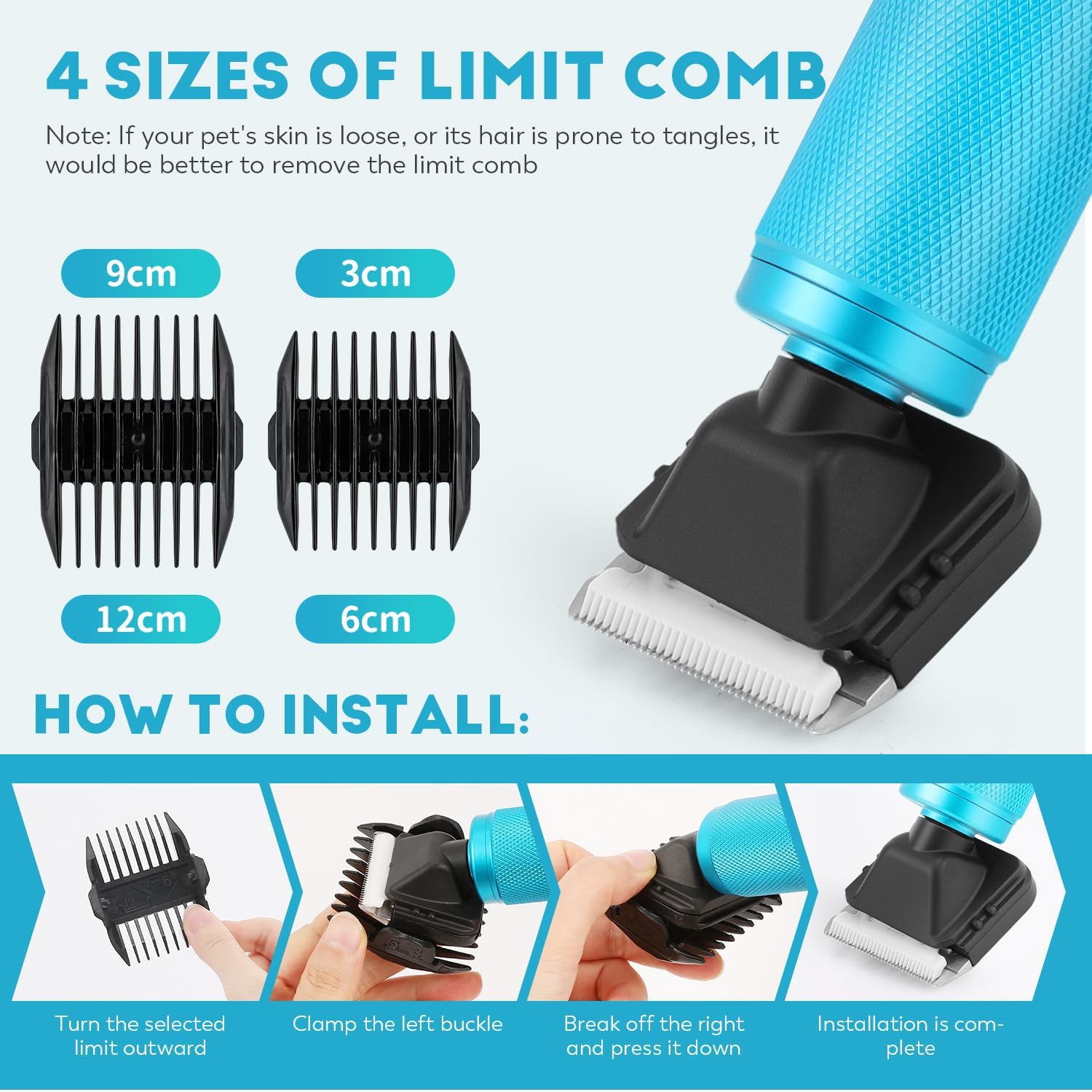 4 SIZES OF LIMIT COMB

Note: If your pet's skin is loose, or its hair is prone to tangles, it would be better to remove the limit comb

9cm

3cm

12cm

6cm

HOW TO INSTALL:

Turn the selected limit outward

Clamp the left buckle

Break off the right and press it down

Installation is complete