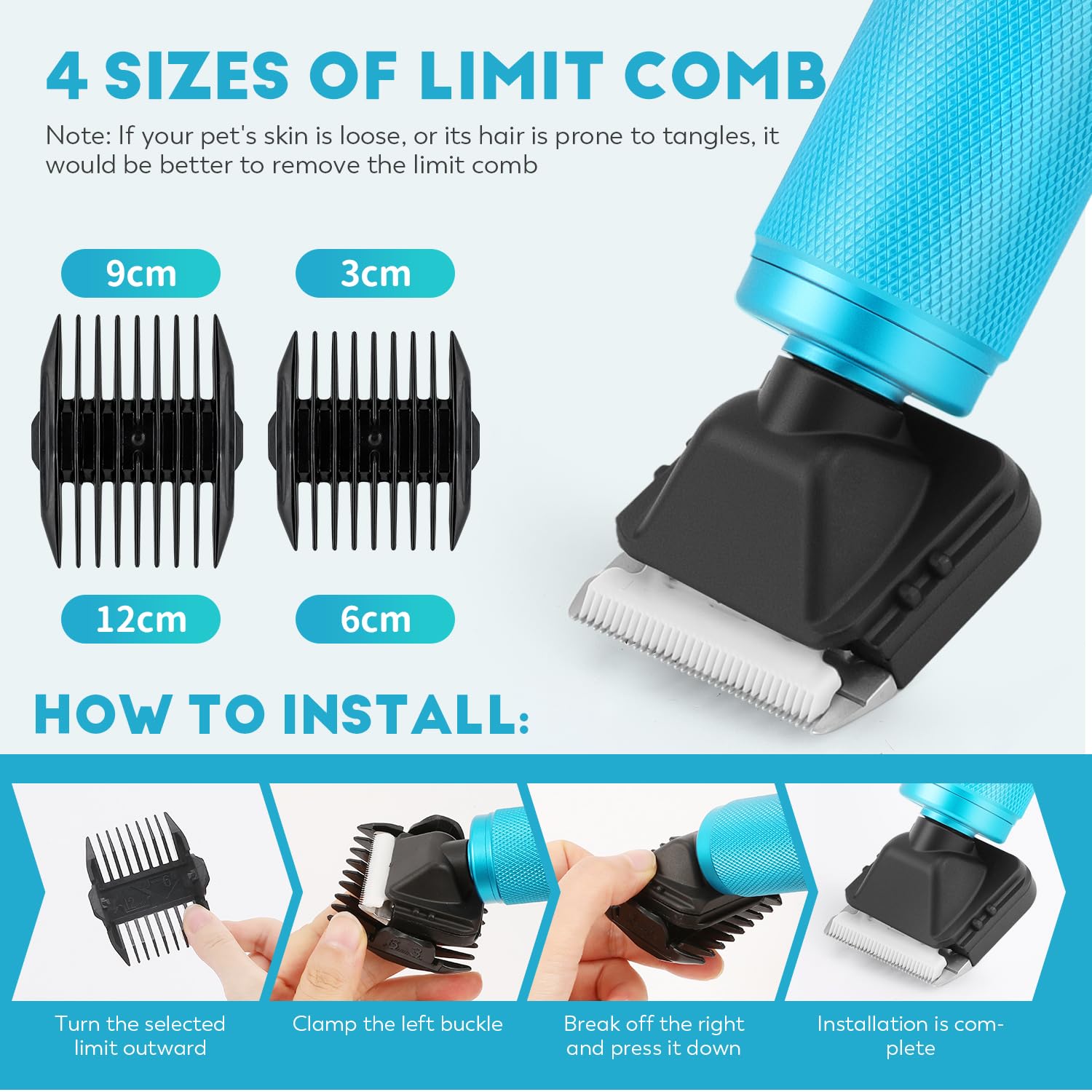 4 SIZES OF LIMIT COMB

Note: If your pet's skin is loose, or its hair is prone to tangles, it would be better to remove the limit comb

9cm

3cm

12cm

6cm

HOW TO INSTALL:

Turn the selected limit outward

Clamp the left buckle

Break off the right and press it down

Installation is complete