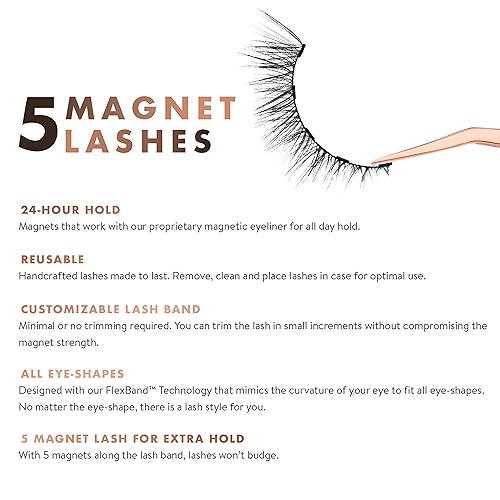 5 MAGNET LASHES

24-HOUR HOLD
Magnets that work with our proprietary magnetic eyeliner for all day hold.

REUSABLE
Handcrafted lashes made to last. Remove, clean and place lashes in case for optimal use.

CUSTOMIZABLE LASH BAND
Minimal or no trimming required. You can trim the lash in small increments without compromising the magnet strength.

ALL EYE-SHAPES
Designed with our FlexBand™ Technology that mimics the curvature of your eye to fit all eye-shapes. No matter the eye-shape, there is a lash style for you.

5 MAGNET LASH FOR EXTRA HOLD
With 5 magnets along the lash band, lashes won't budge.