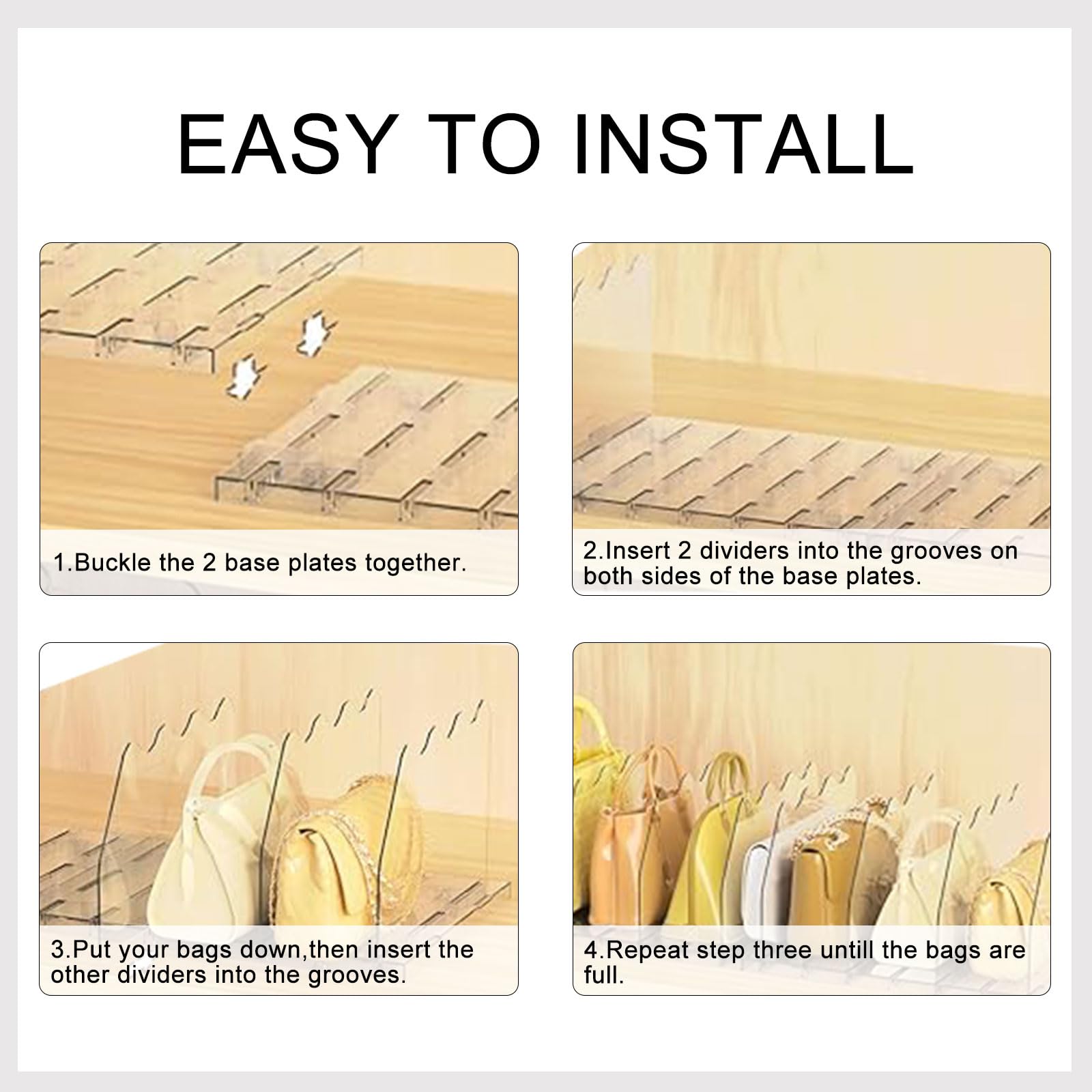 EASY TO INSTALL

1.Buckle the 2 base plates together.

2.Insert 2 dividers into the grooves on both sides of the base plates.

3.Put your bags down,then insert the other dividers into the grooves.

4.Repeat step three untill the bags are full.